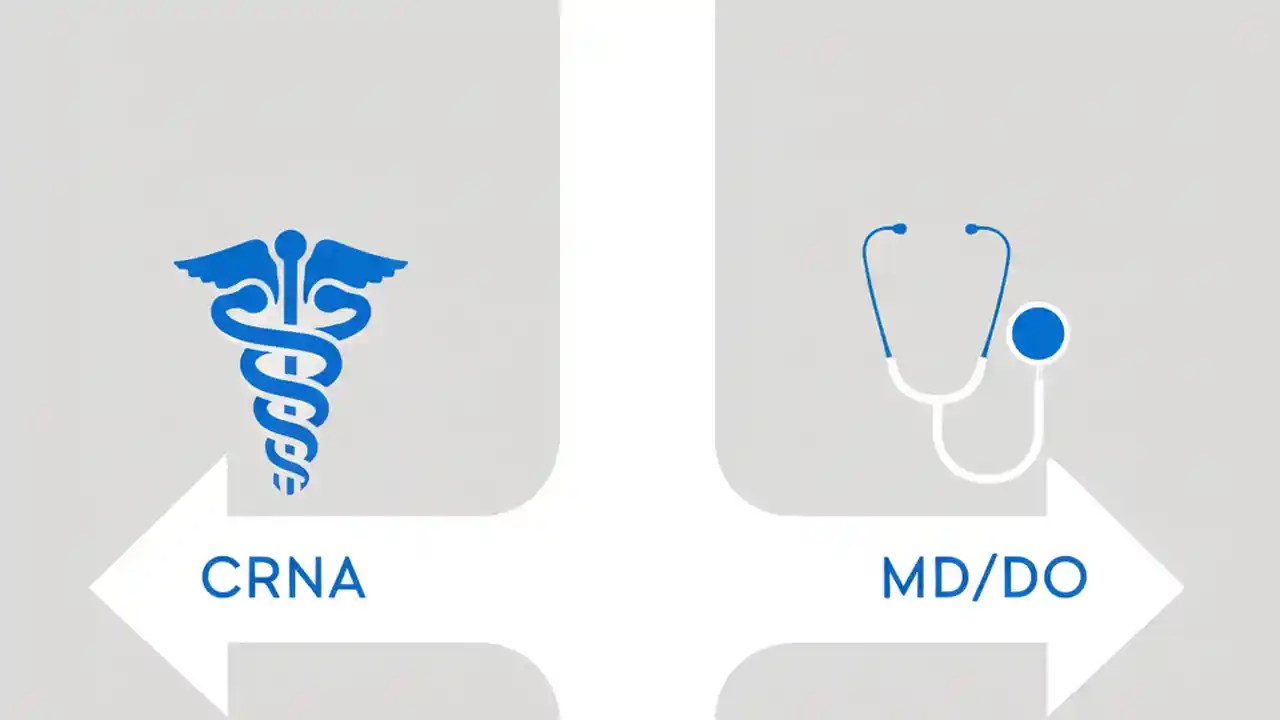 CRNA

MD/DO