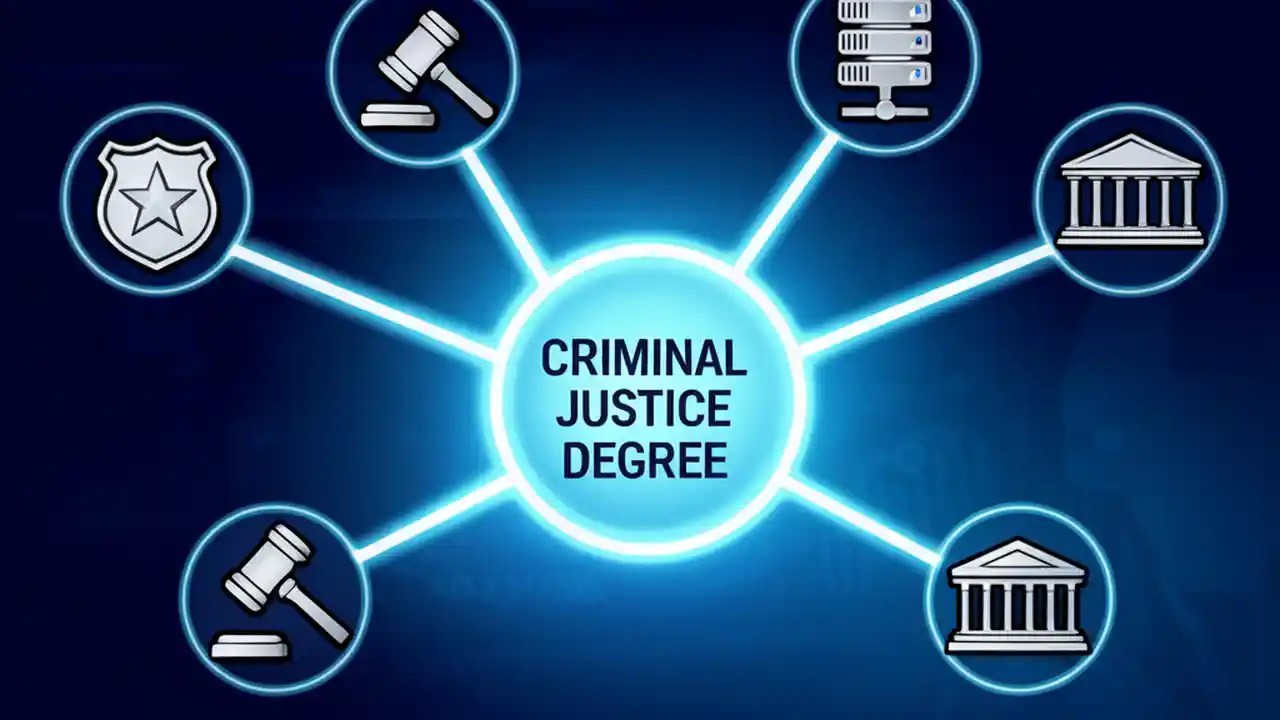 CRIMINAL
JUSTICE
DEGREE