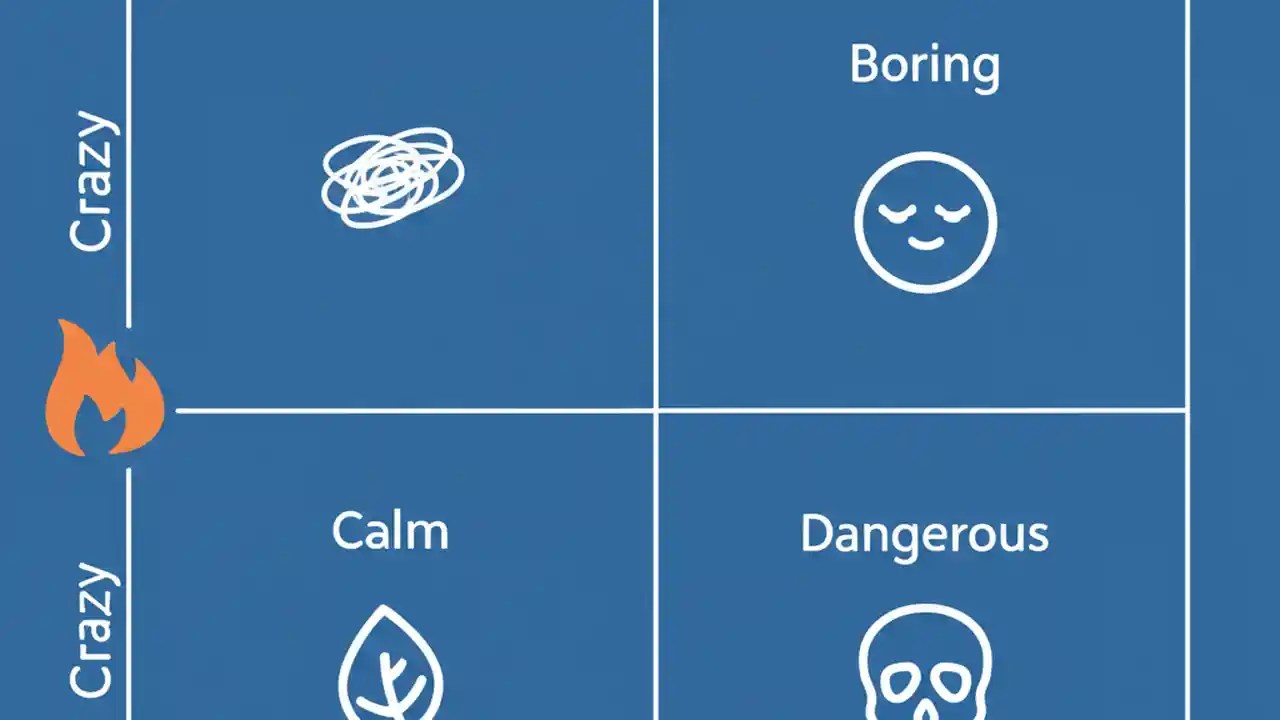 Crazy

Boring

Crazy

Calm

Dangerous