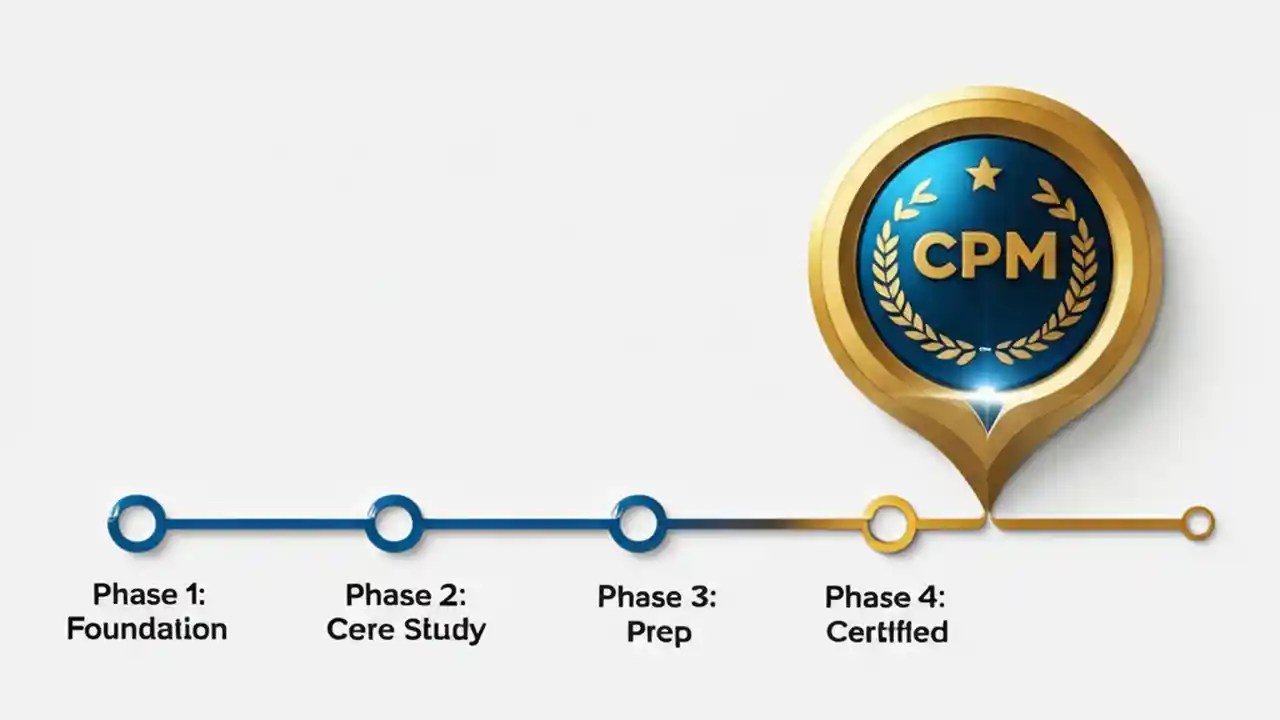 CPM

Phase 1:
Foundation

Phase 2:
Cere Study

Phase 3:
Prep

Phase 4:
Certifled