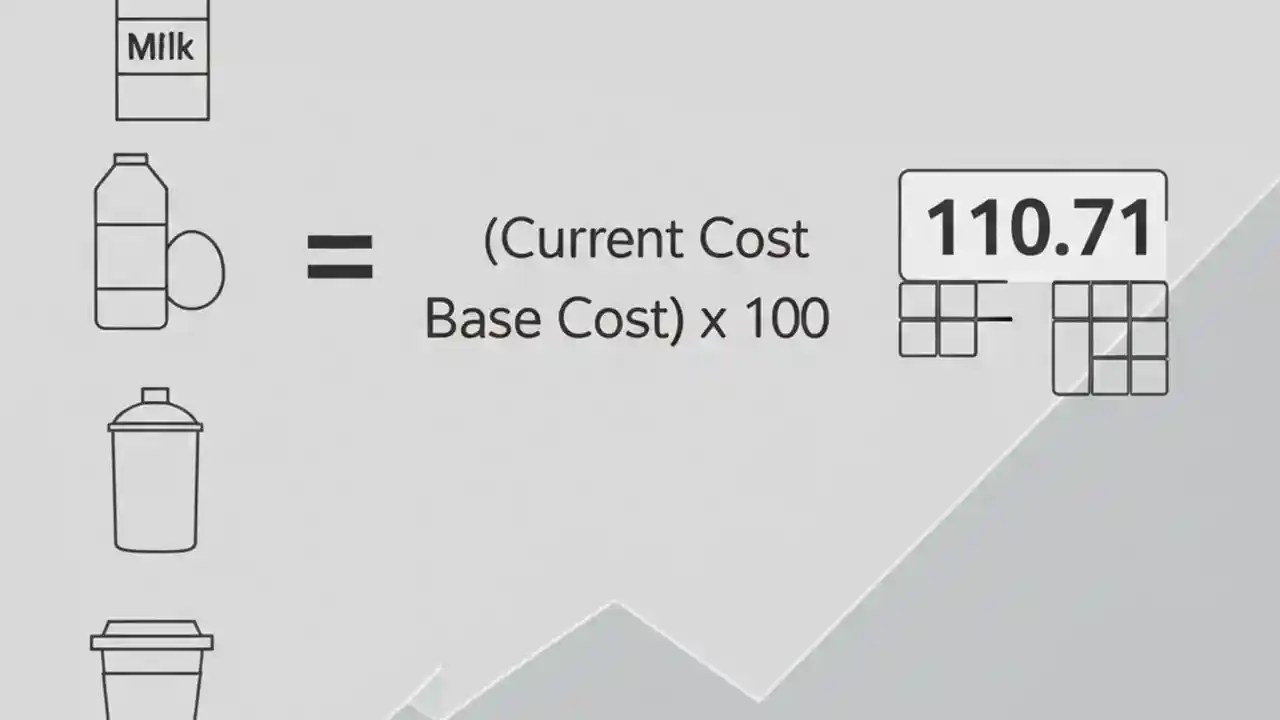 Milk

=

(Current Cost
Base Cost) x 100

110.71