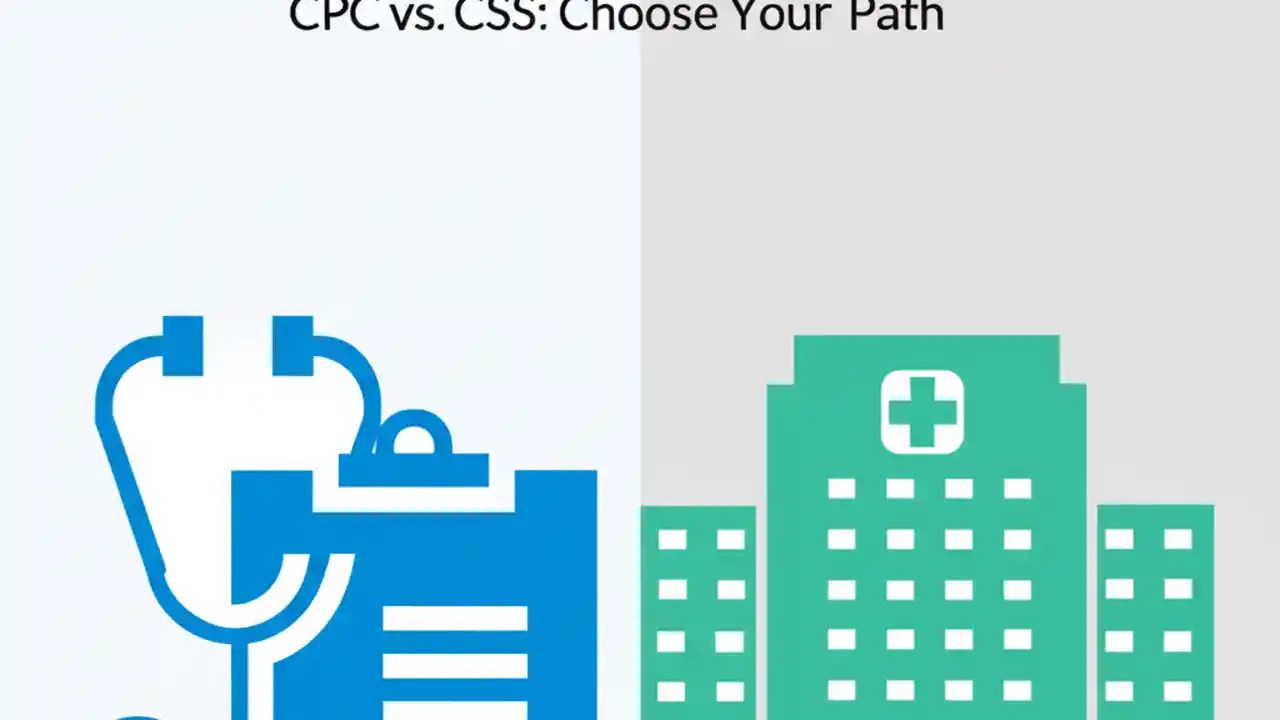 CPC vs. CSS: Choose Your Path