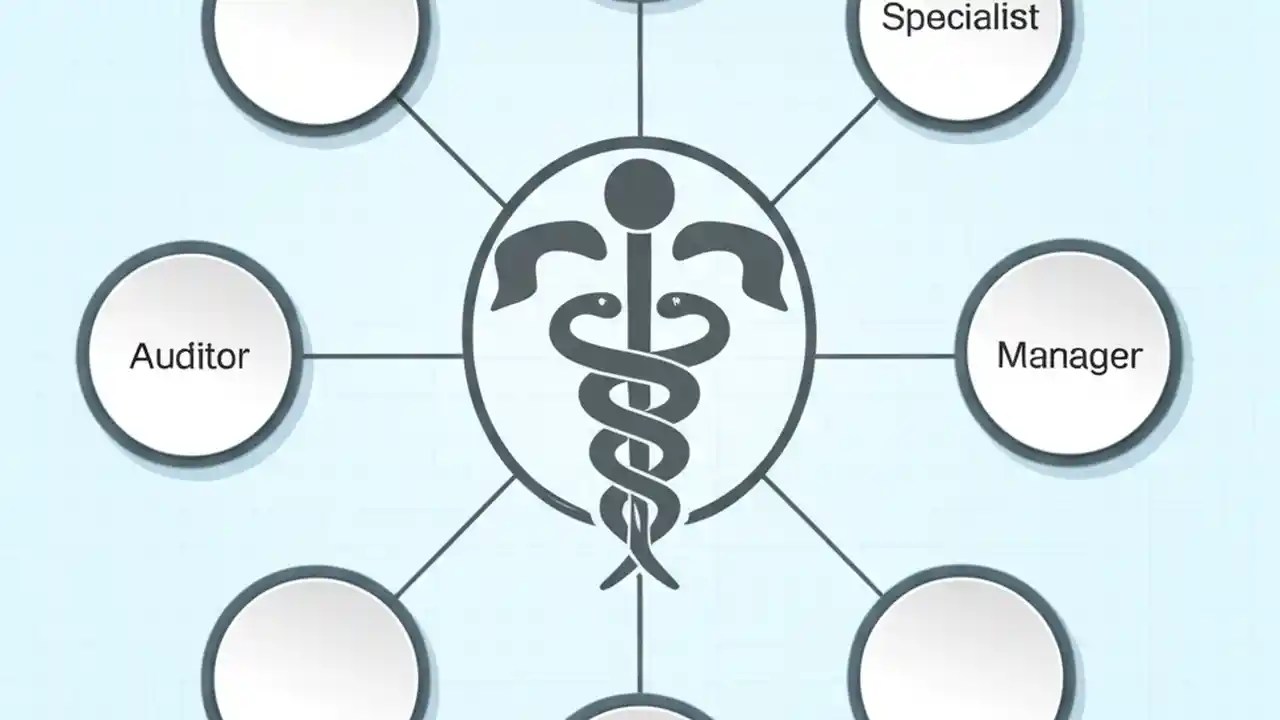 Specialist

Auditor

Manager