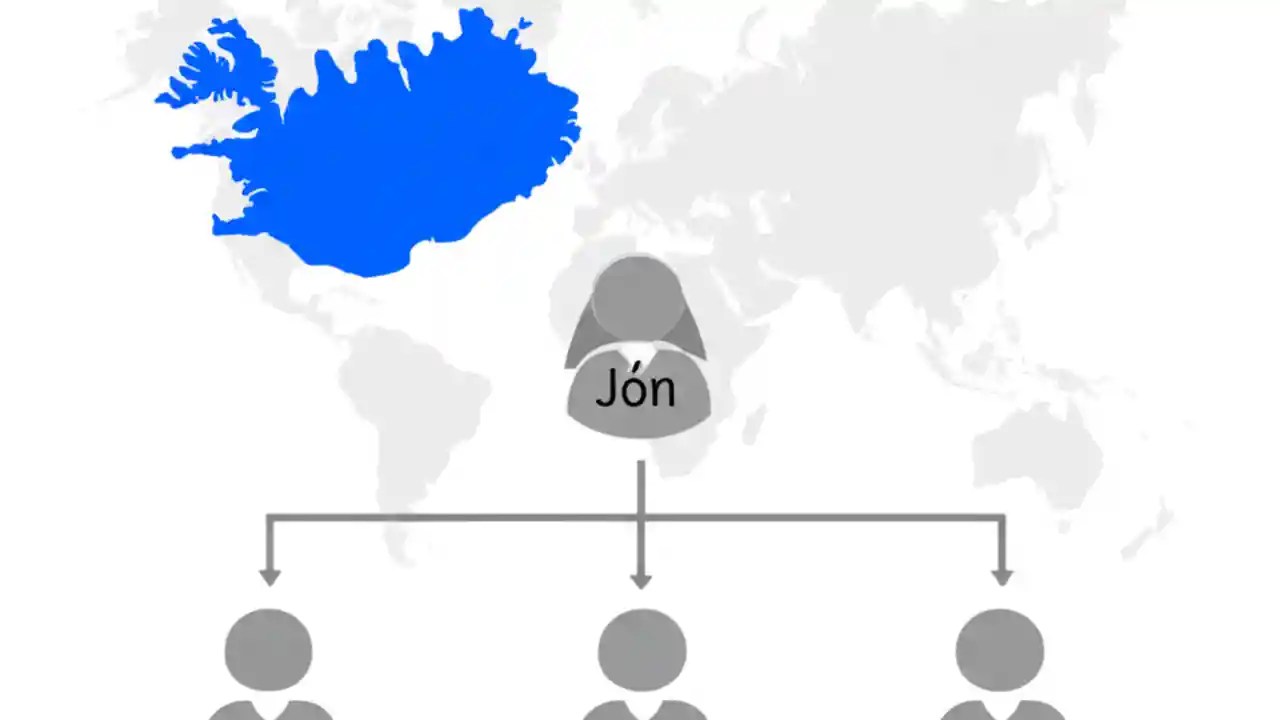 Jón