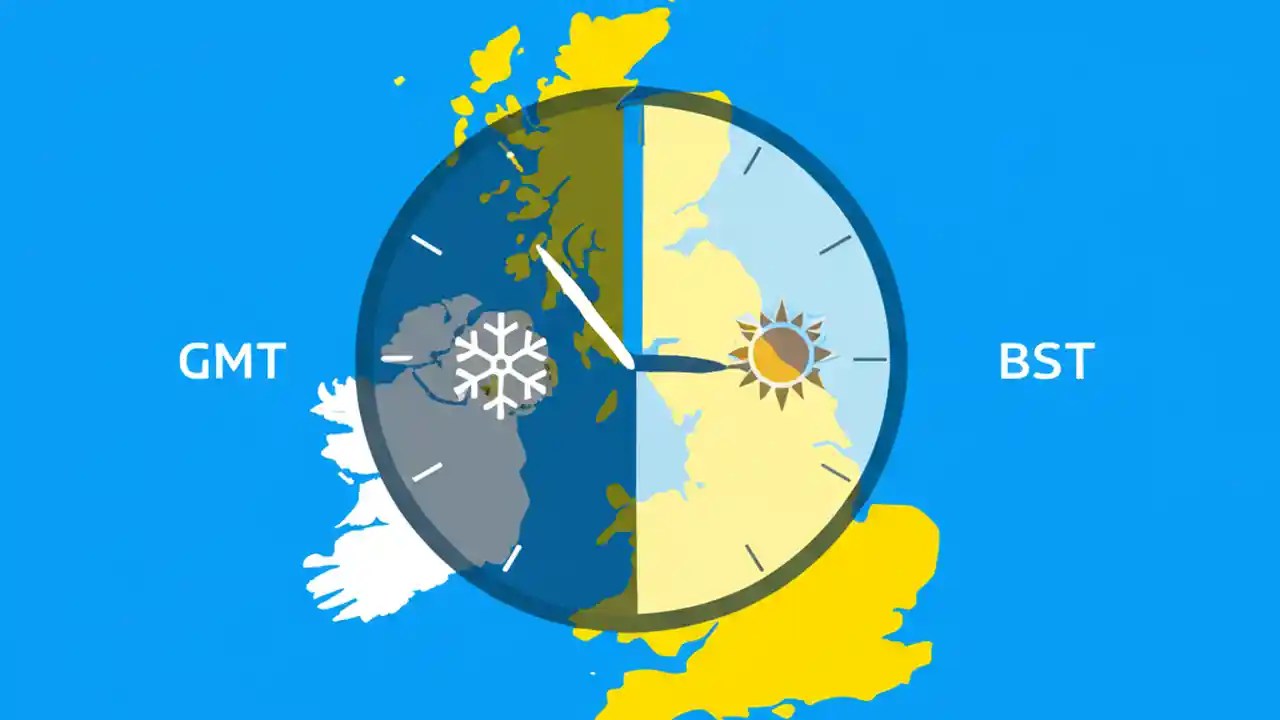 GMT

BST