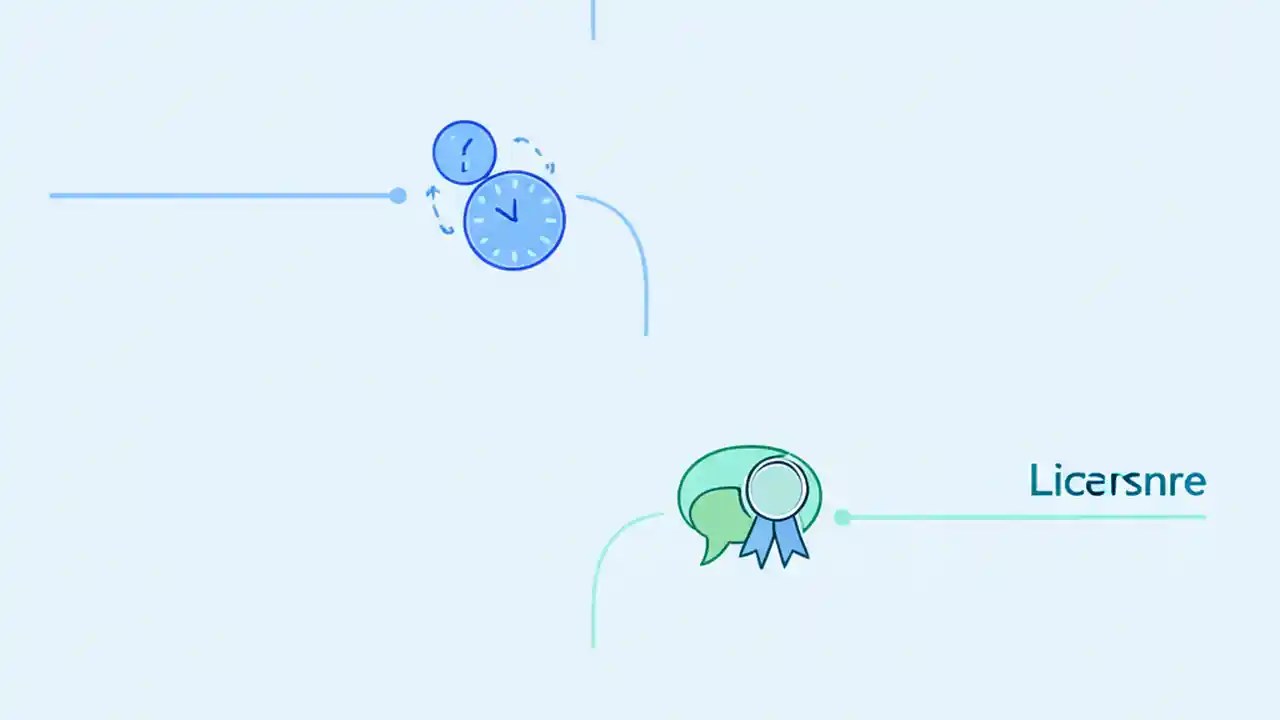 Licersnre