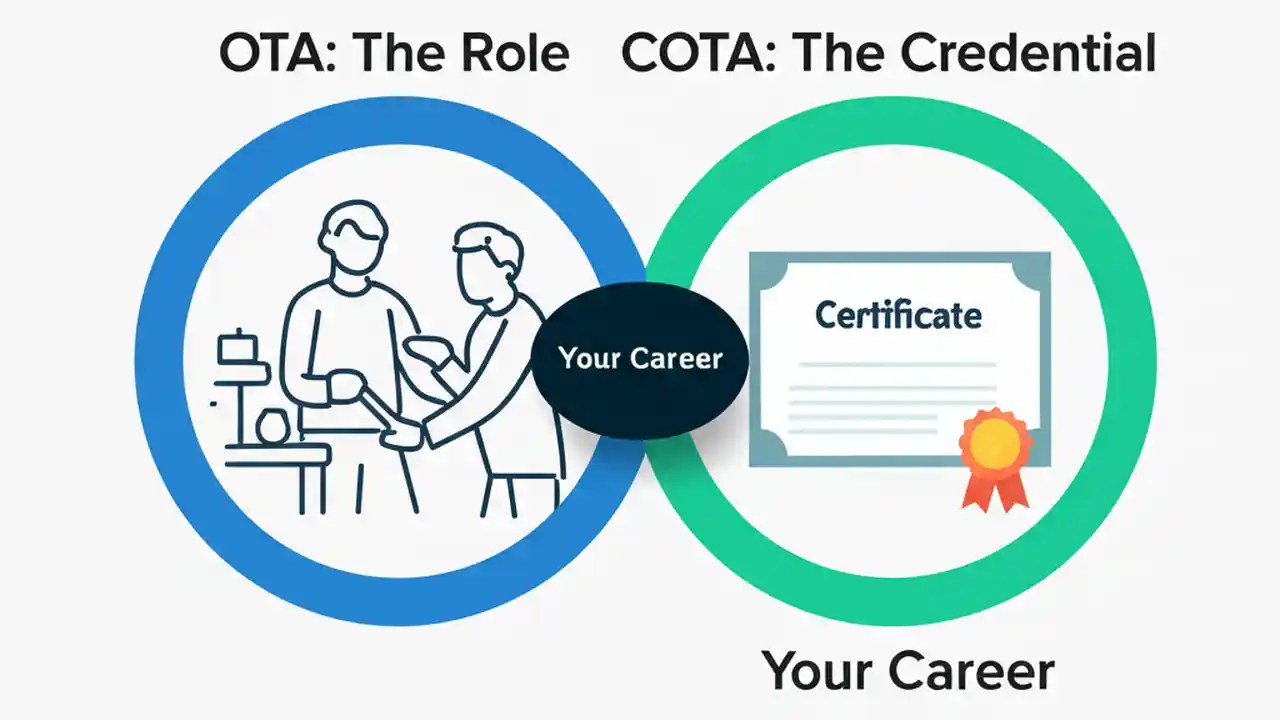 OTA: The Role COTA: The Credential

Your Career

Certificate

Your Career