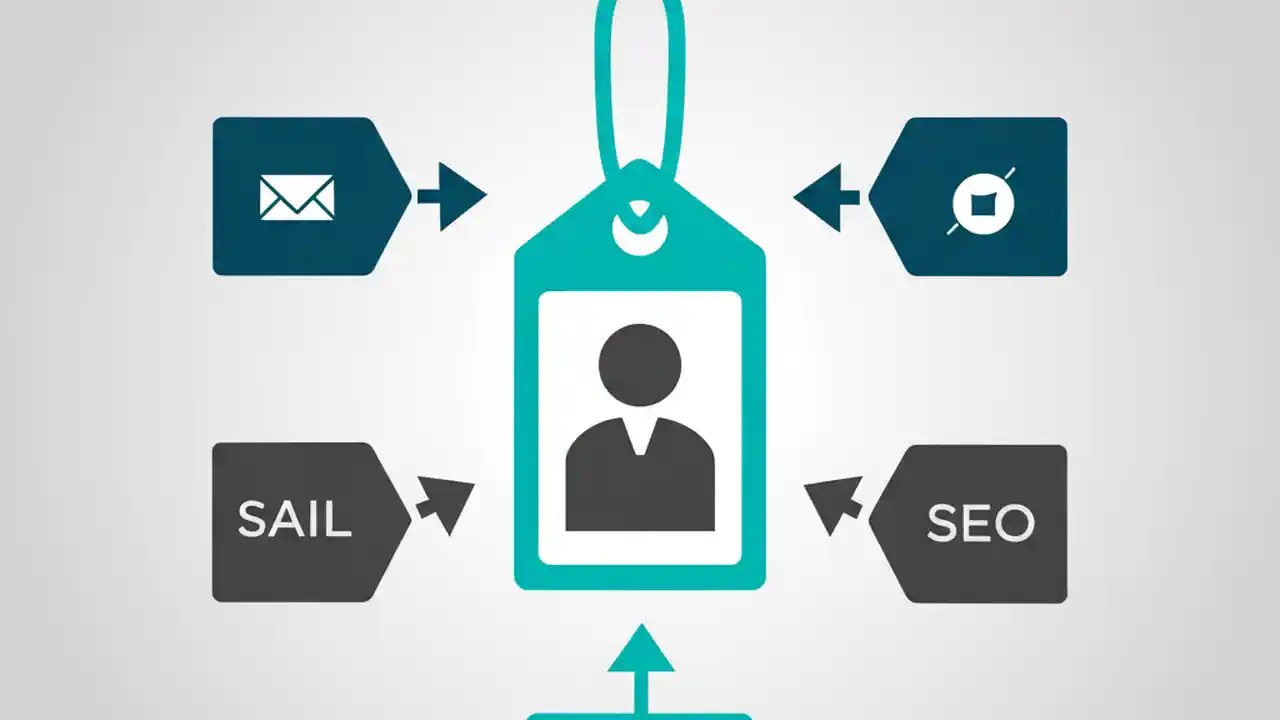 SAIL

SEO