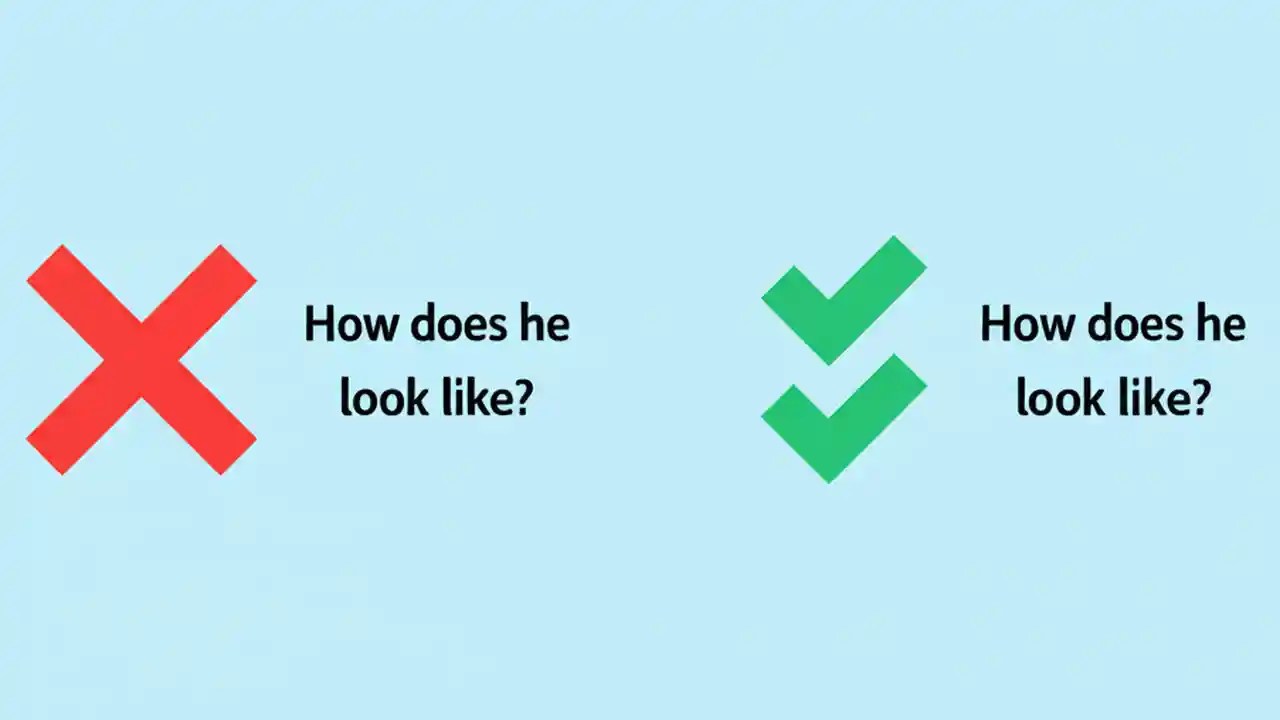 How does he look like?

How does he look like?