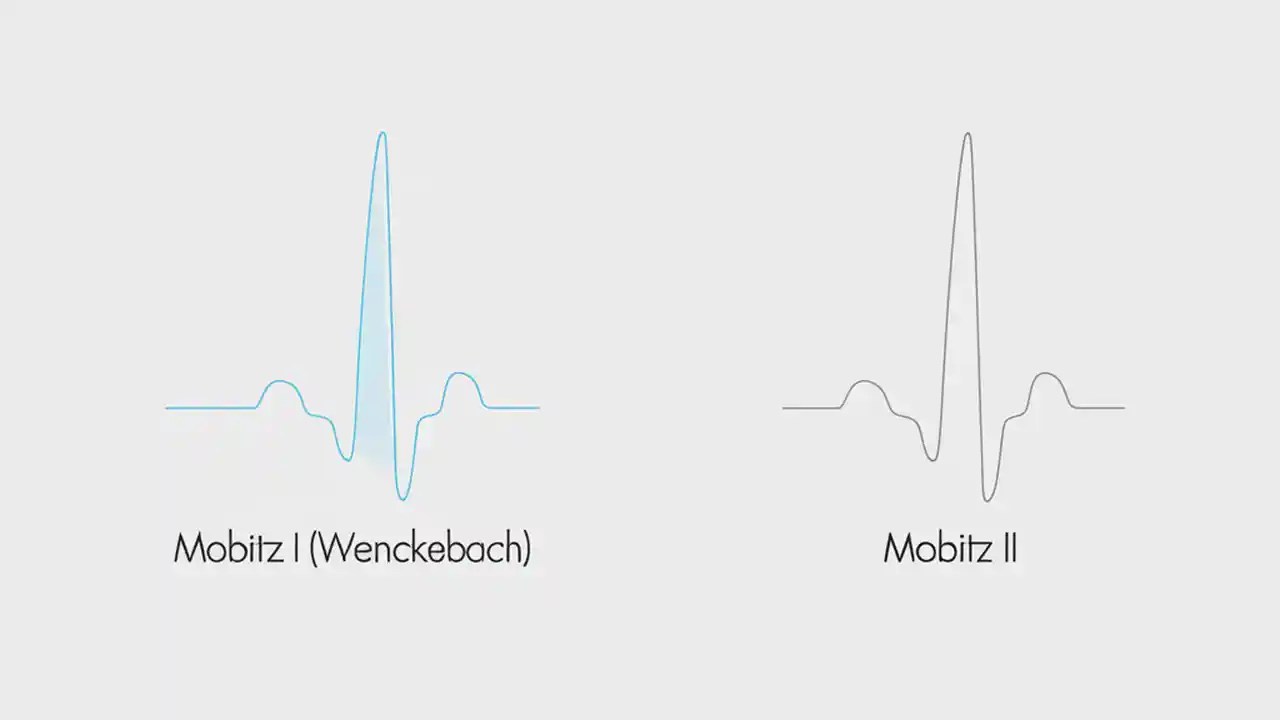 Mobitz I (Wenckebach)

Mobitz II