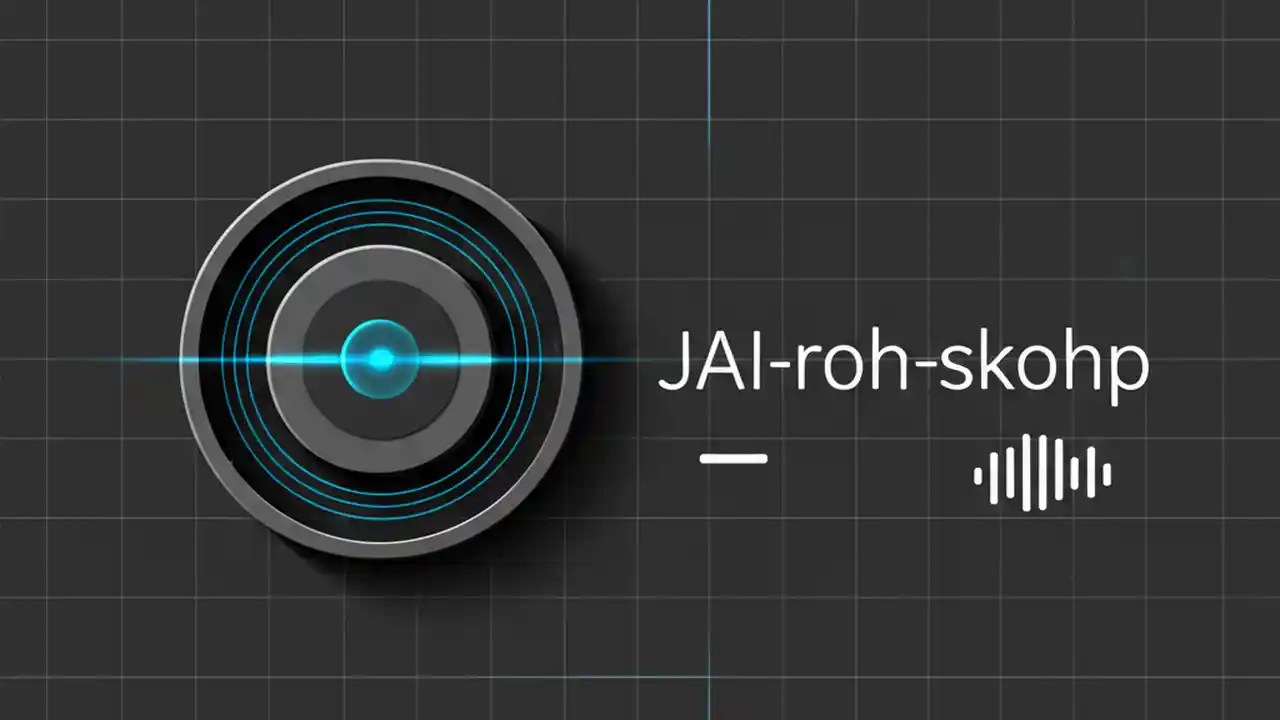 JAI-roh-skohp