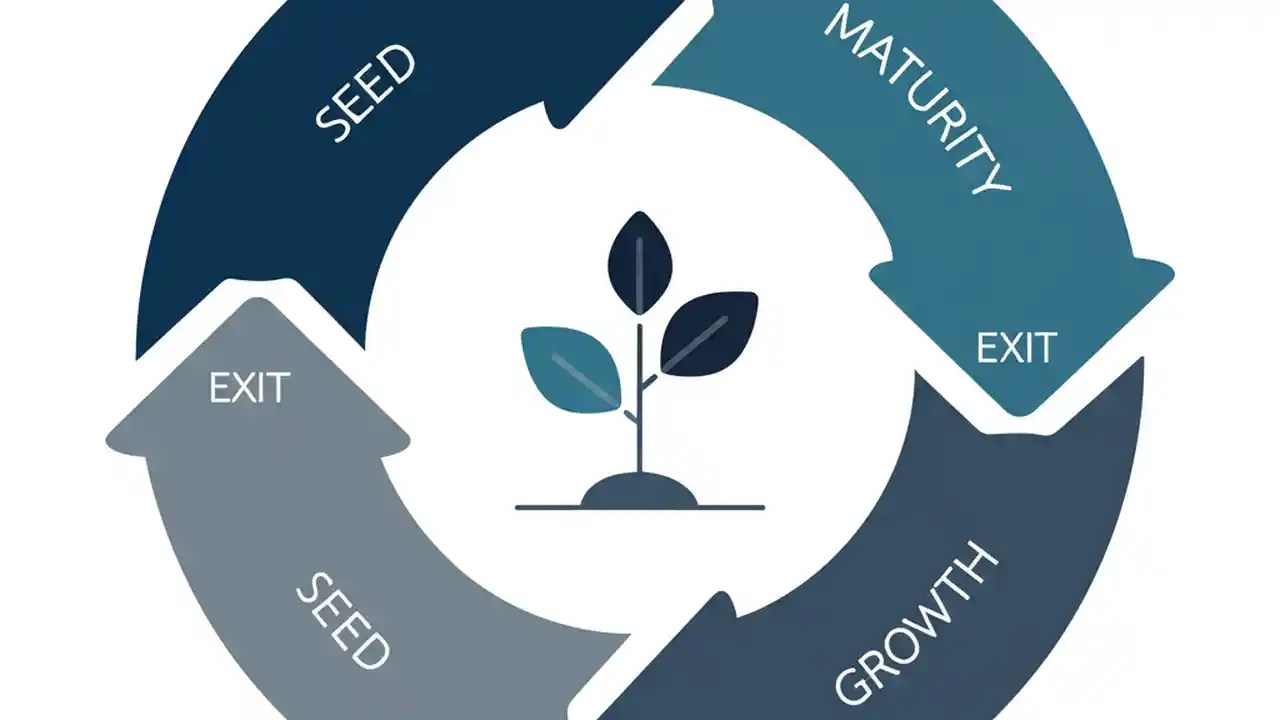 SEED

MATURITY

EXIT

GROWTH

SEED

EXIT