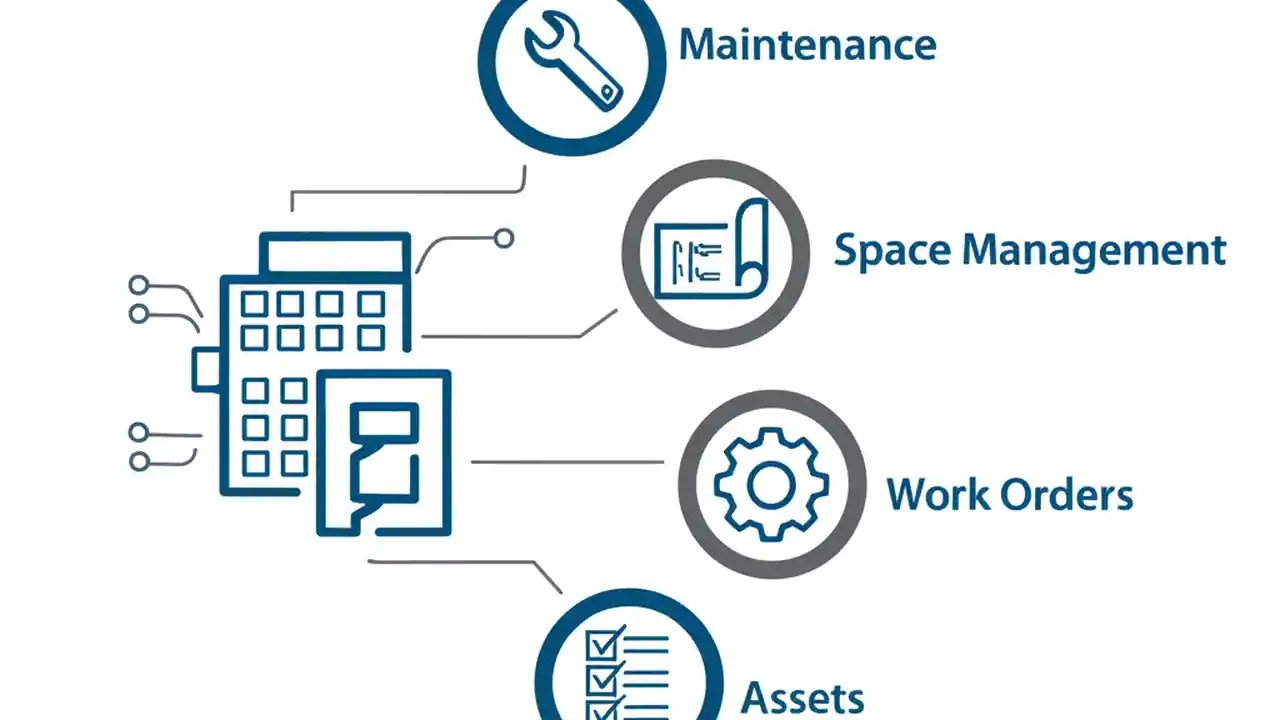 Maintenance

Space Management

Work Orders

Assets