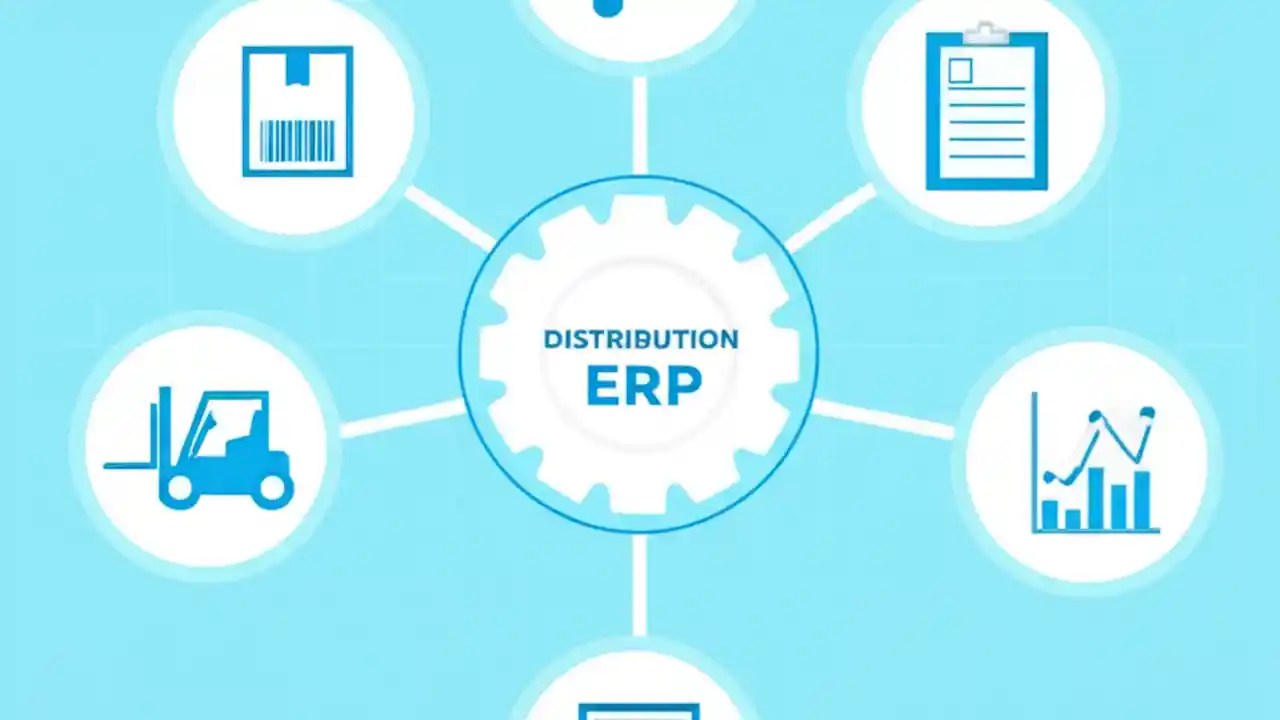 DISTRIBUTION
ERP