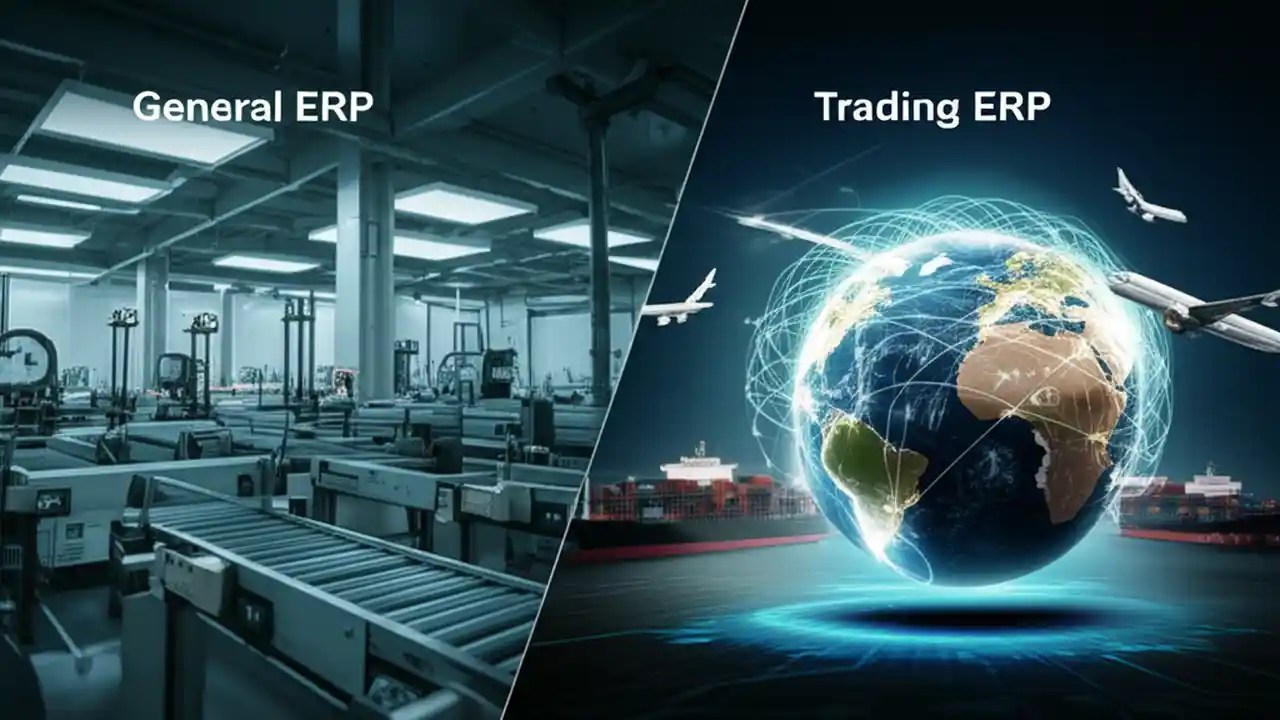 General ERP

Trading ERP