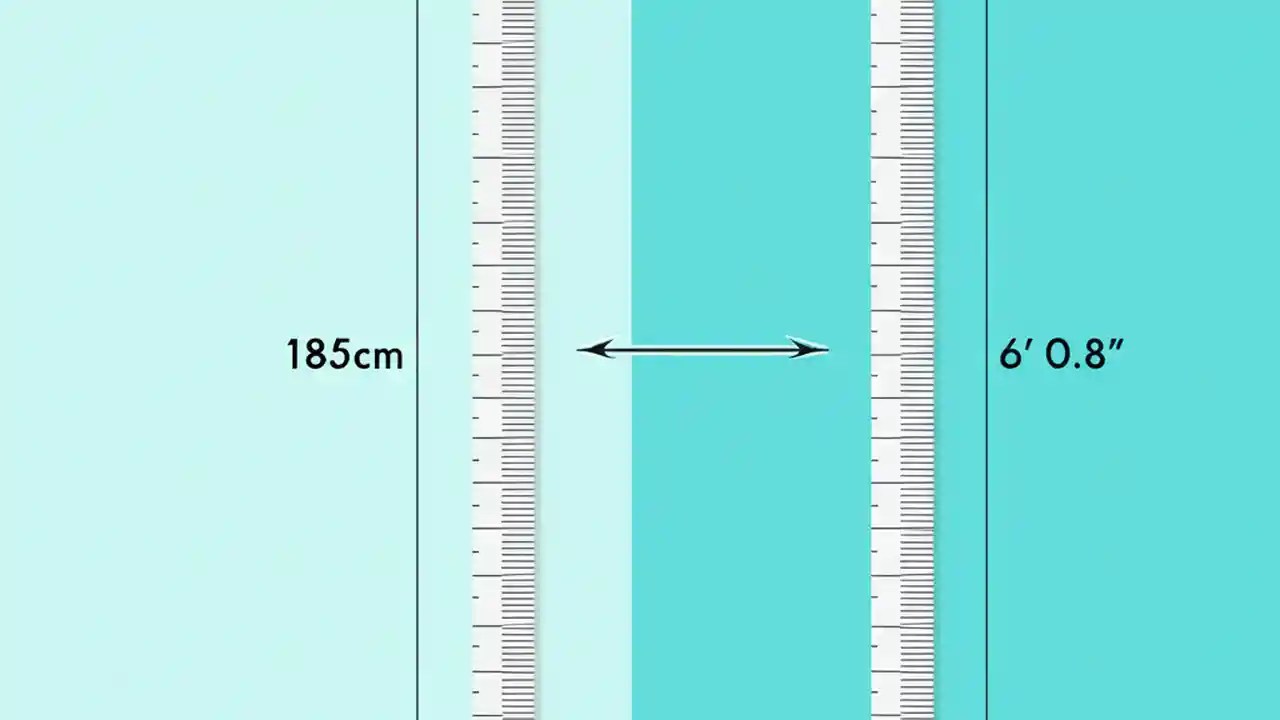 185cm

6′ 0.8″