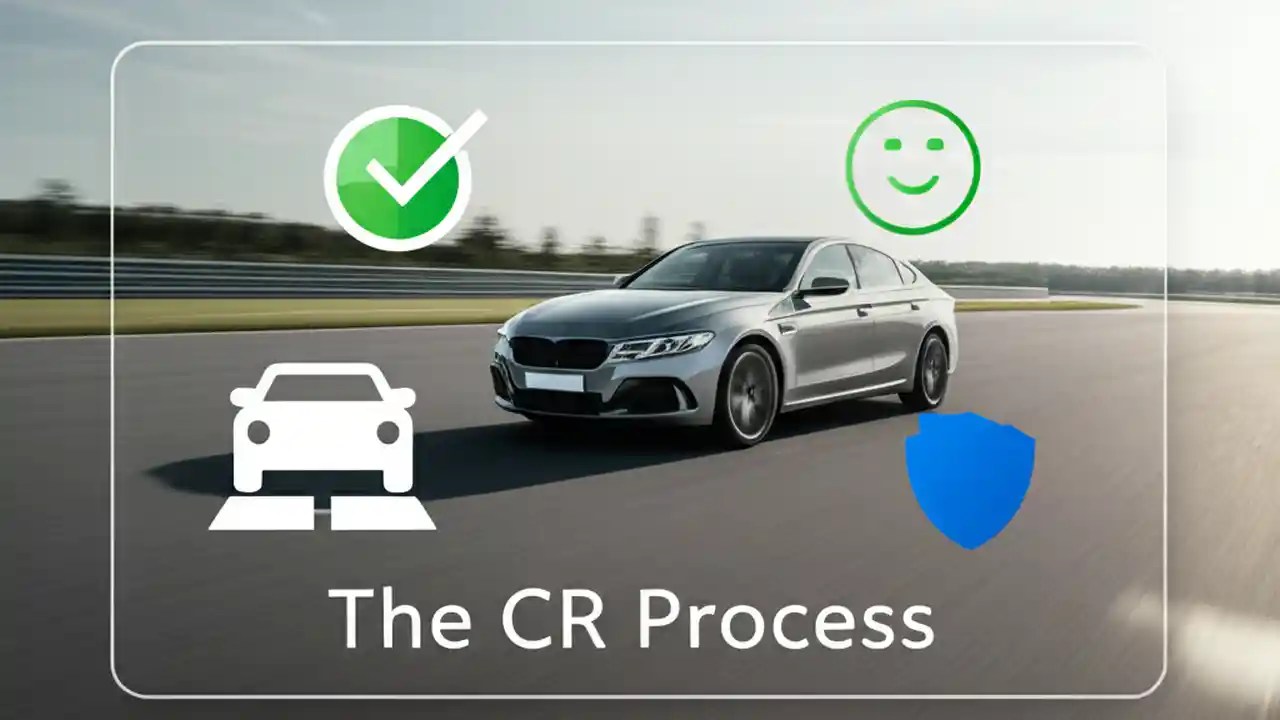 The CR Process