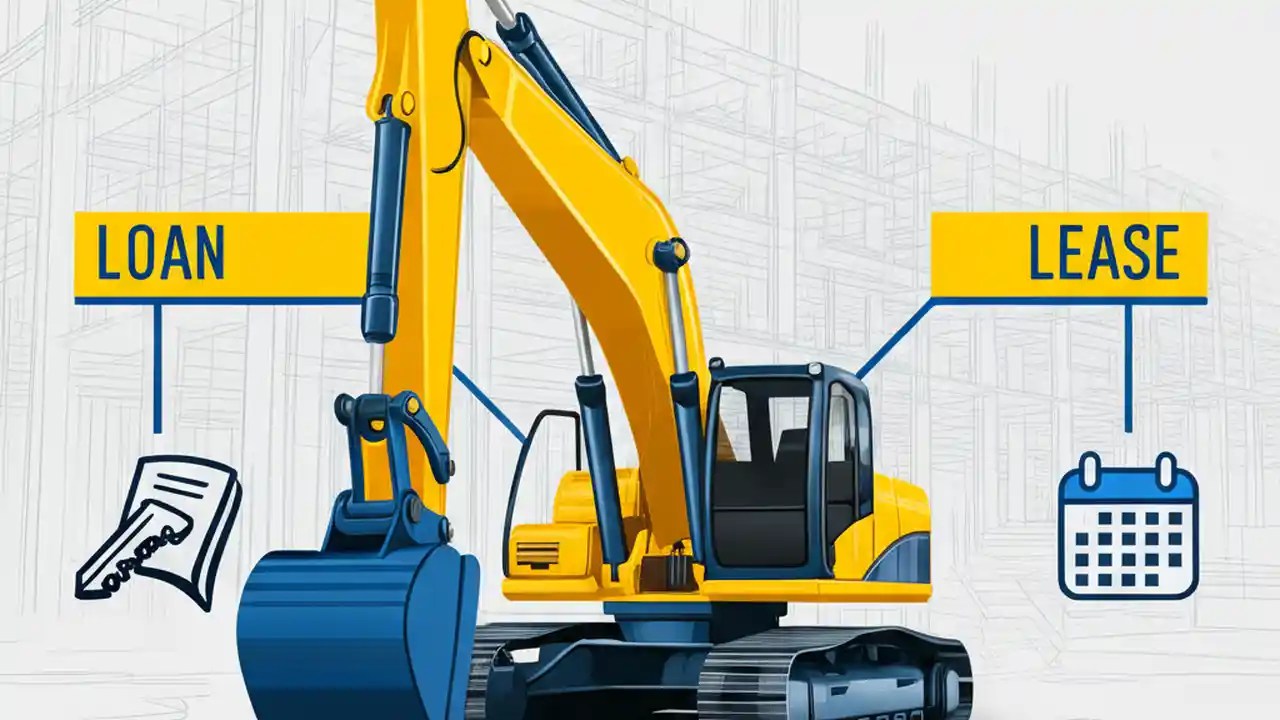 LOAN

LEASE