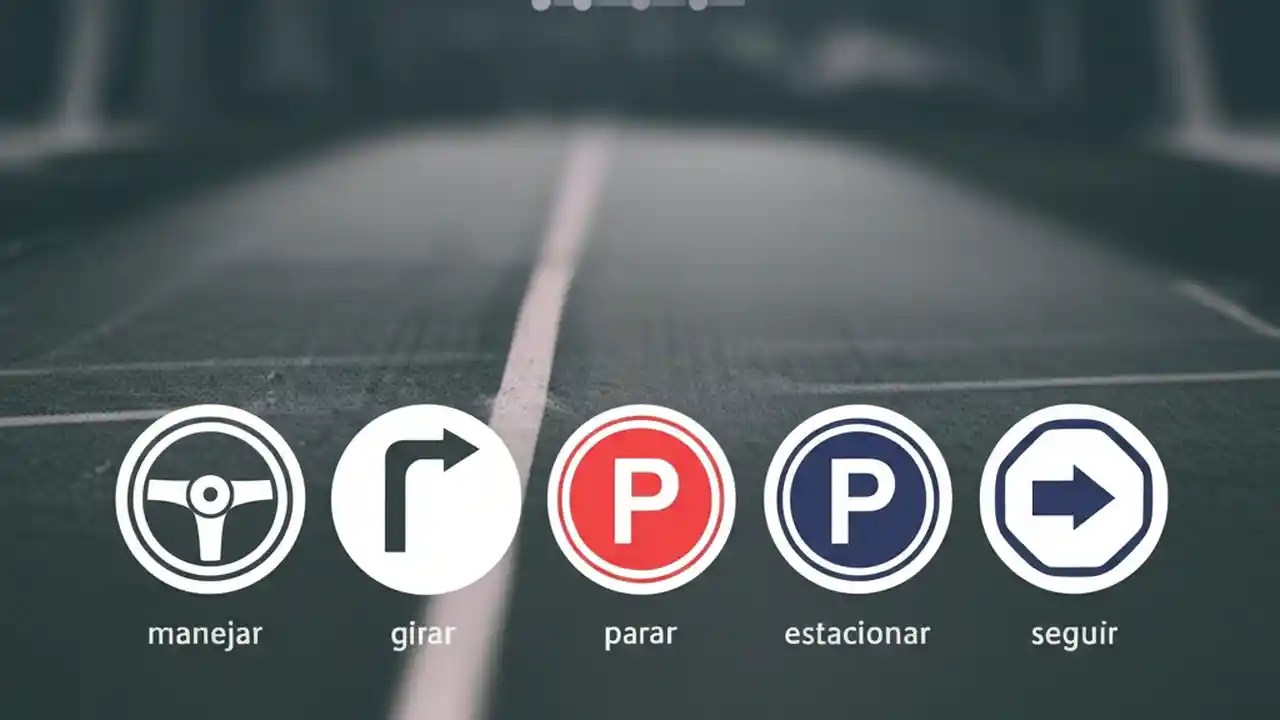 P

P

manejar girar parar estacionar seguir