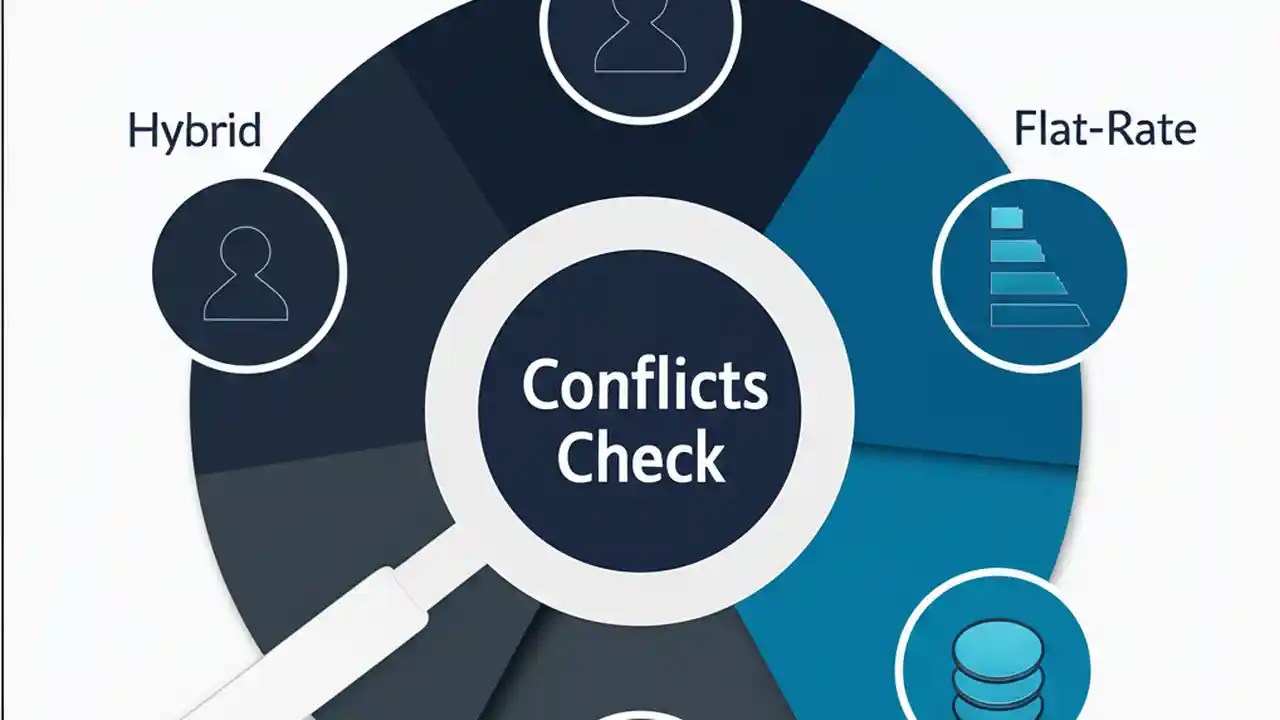 Hybrid

Flat-Rate

Conflicts Check