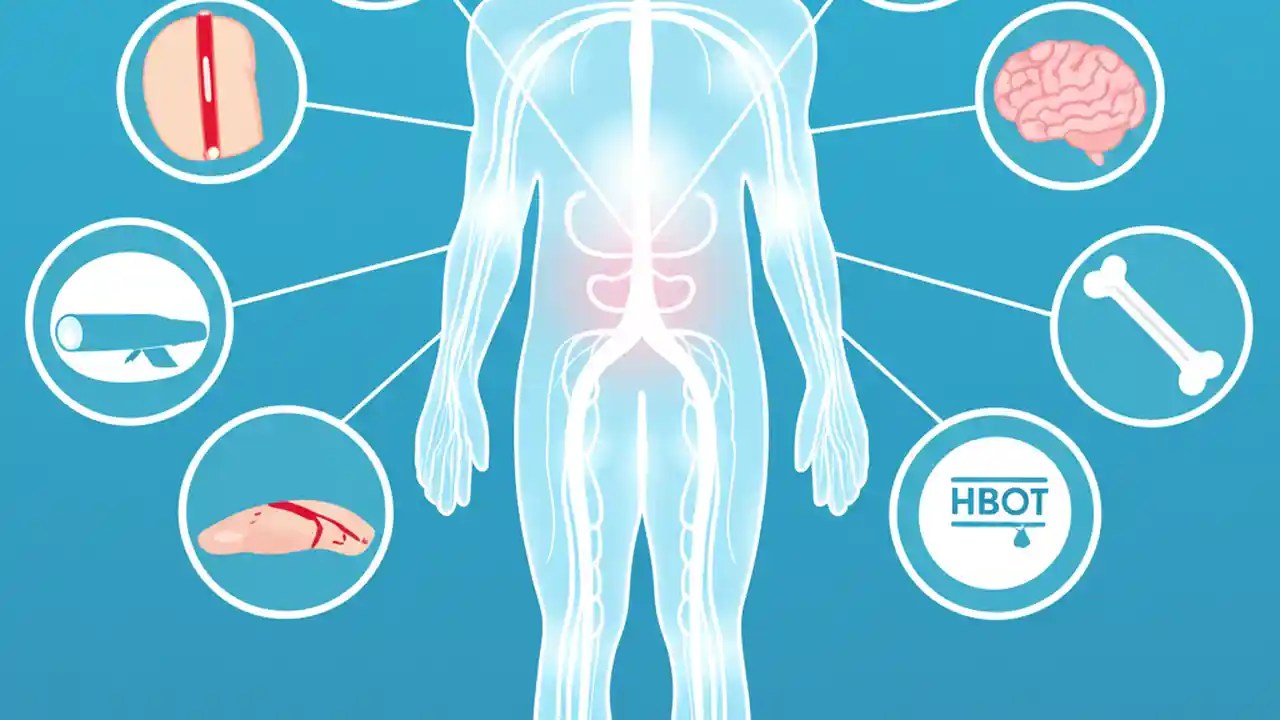 HBOT