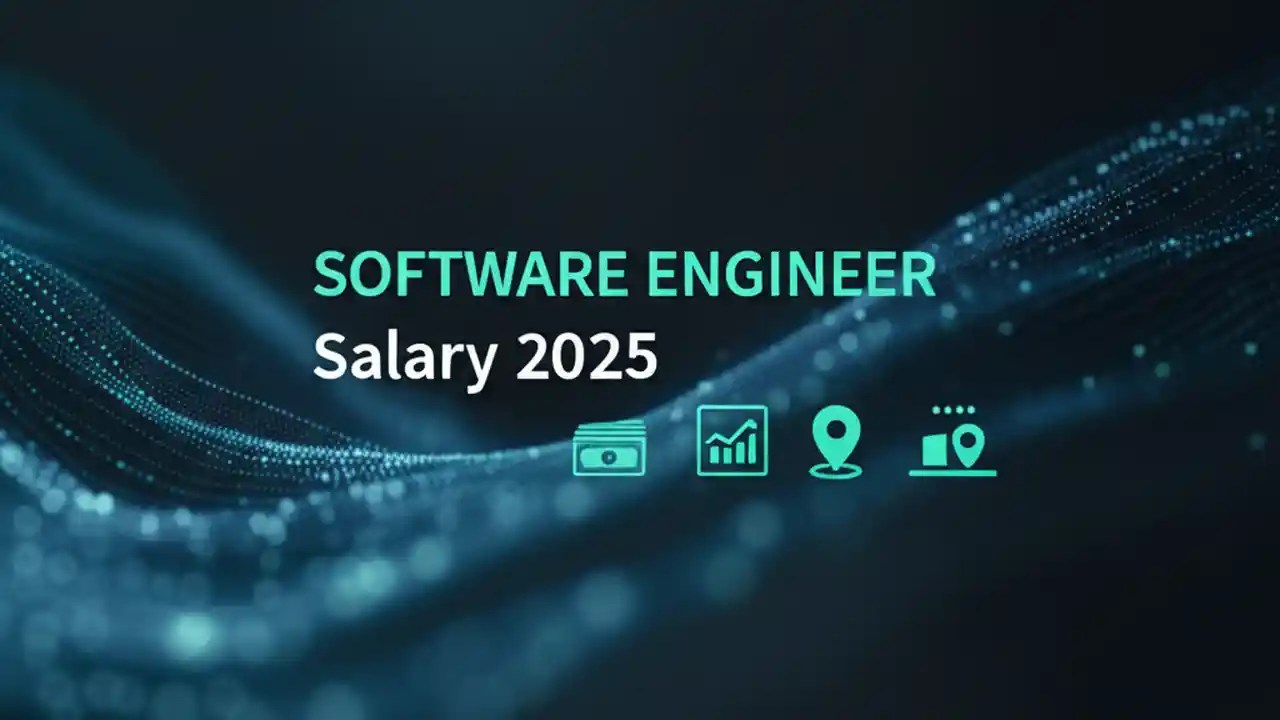 SOFTWARE ENGINEER
Salary 2025