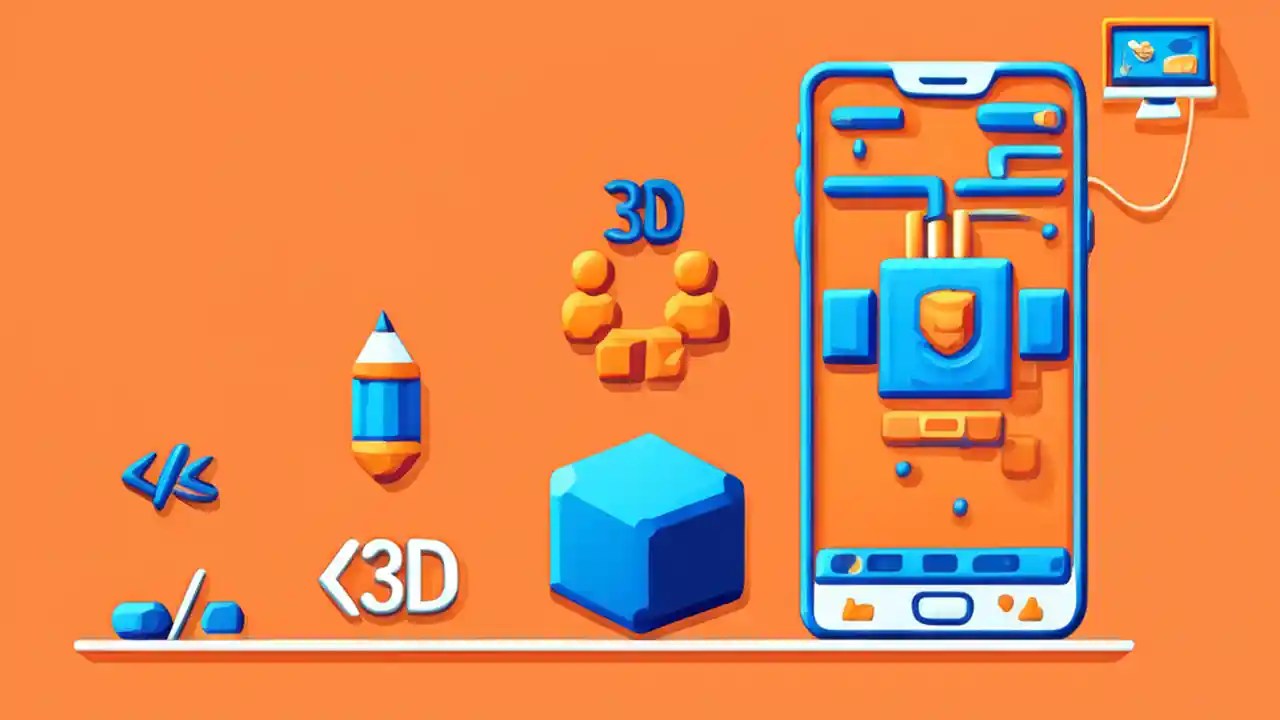 3D

</>

<3D