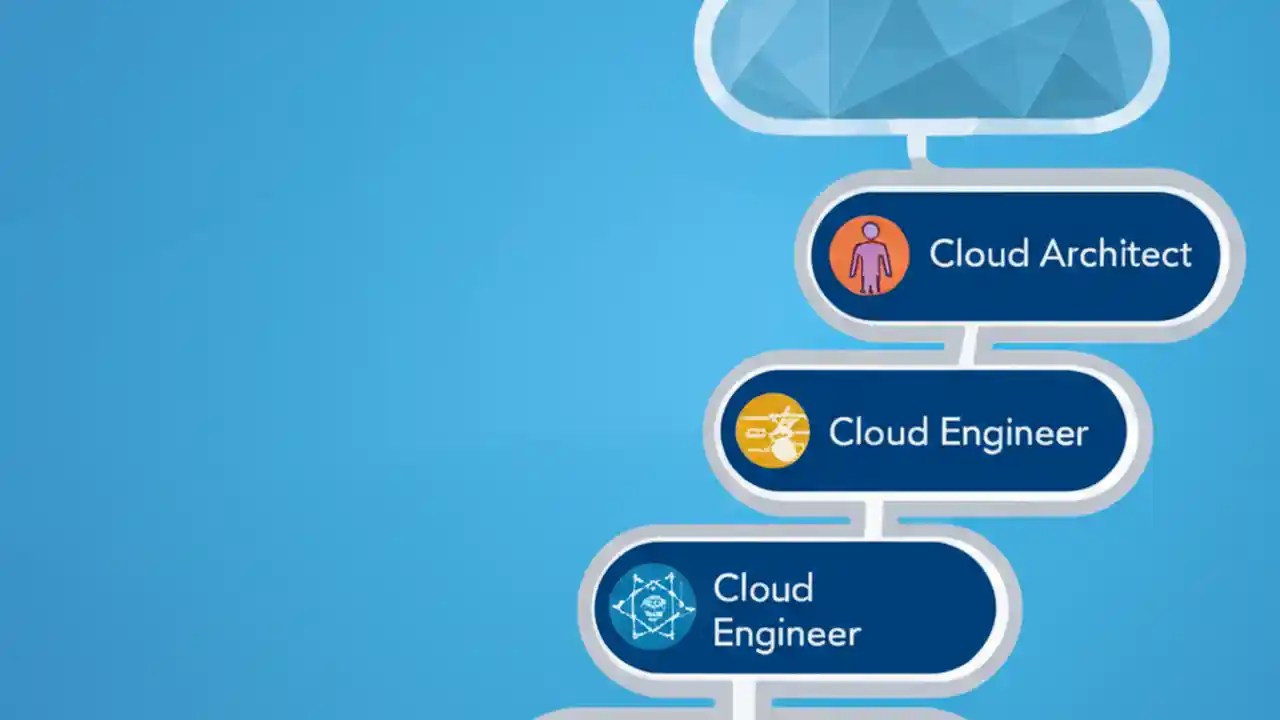 Cloud Architect

Cloud Engineer

Cloud Engineer