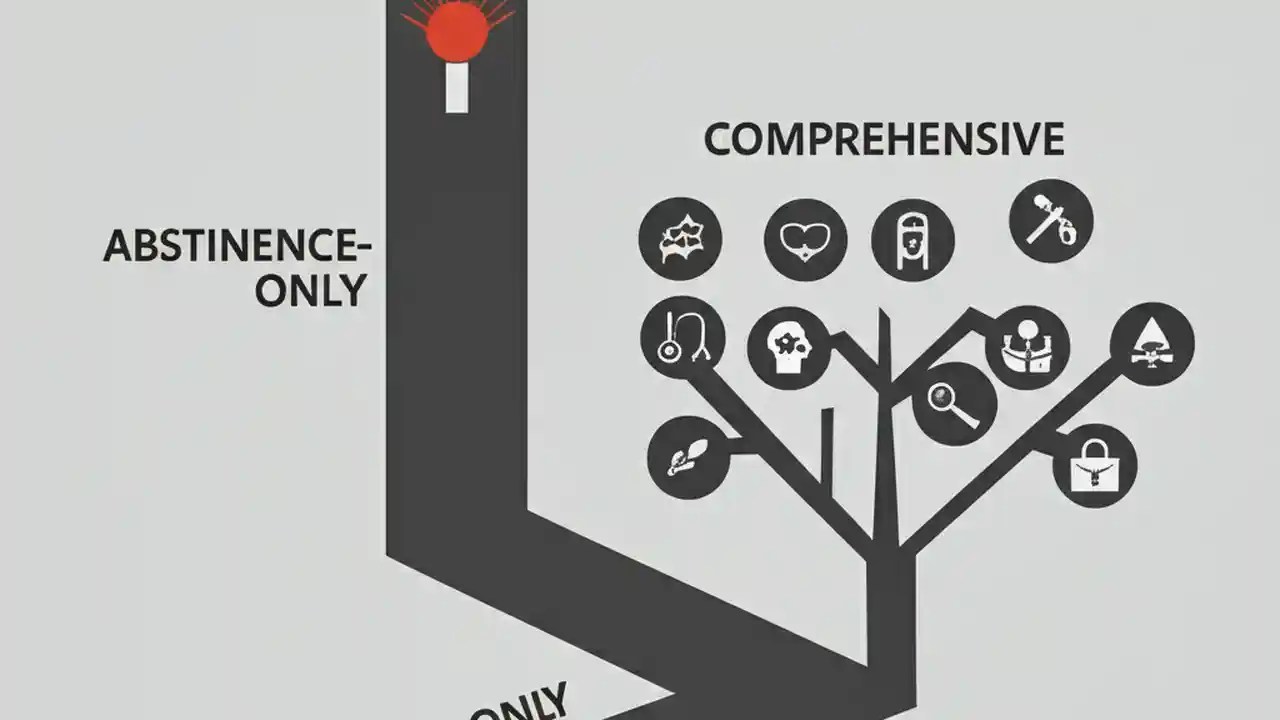 COMPREHENSIVE

ABSTINENCE-ONLY

ONLY