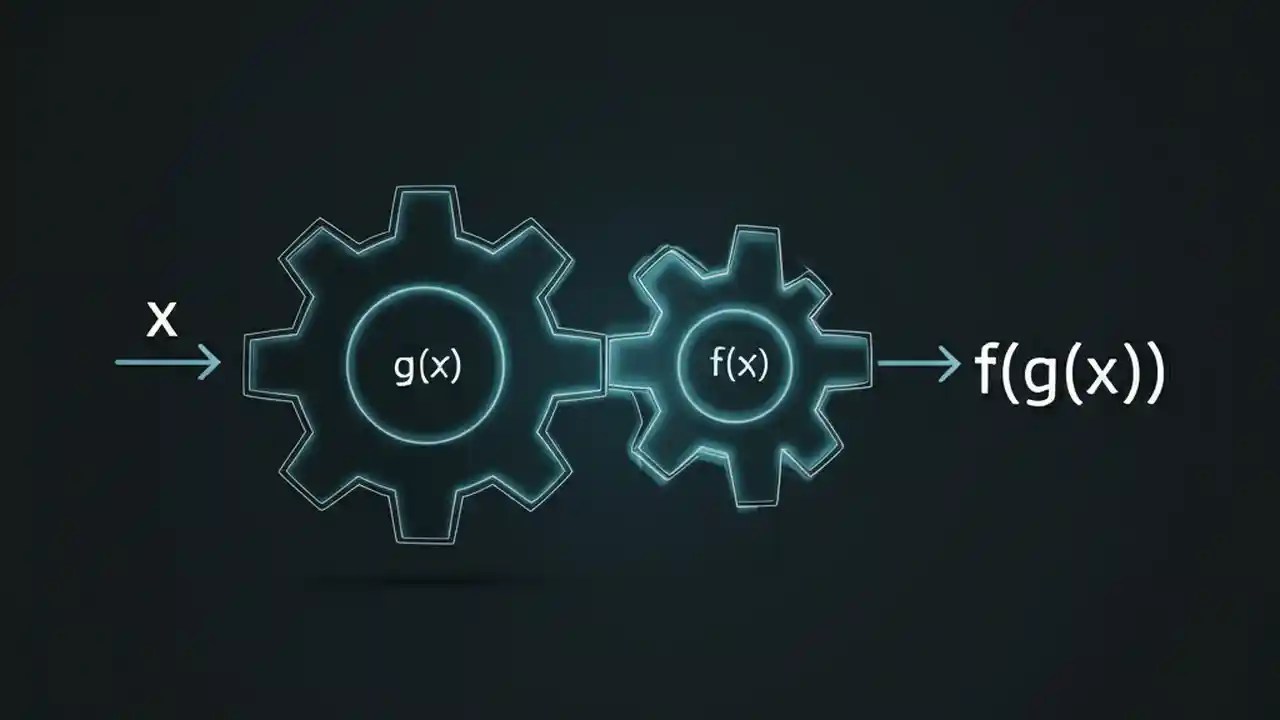 $x$

$g(x)$

$f(x)$

$f(g(x))$