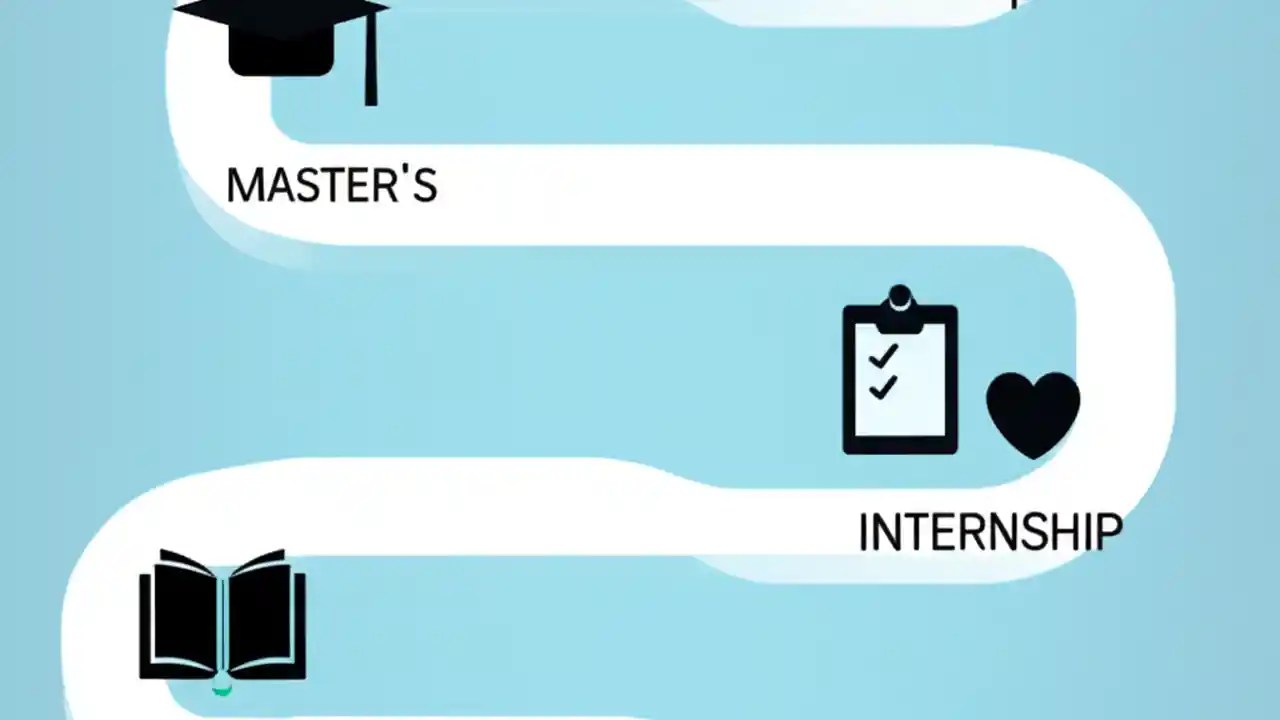 MASTER'S

INTERNSHIP