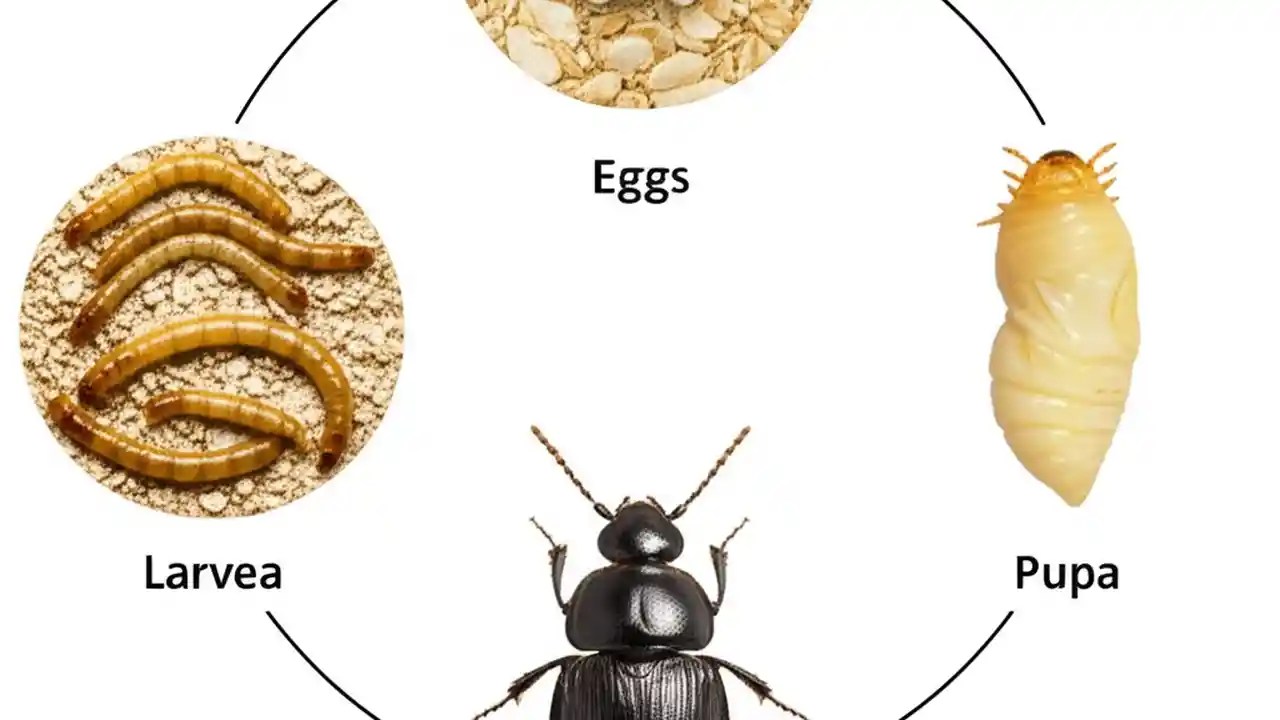 Eggs

Larvea

Pupa