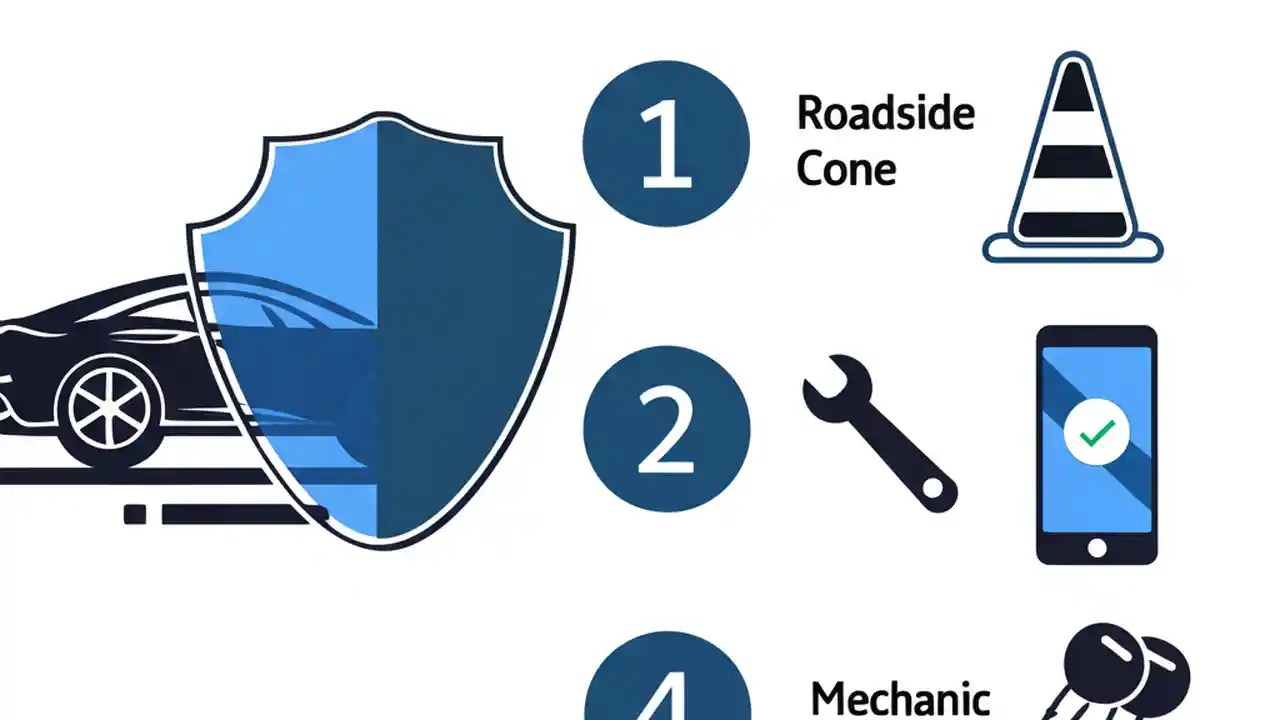 1

Roadside Cone

2

4

Mechanic