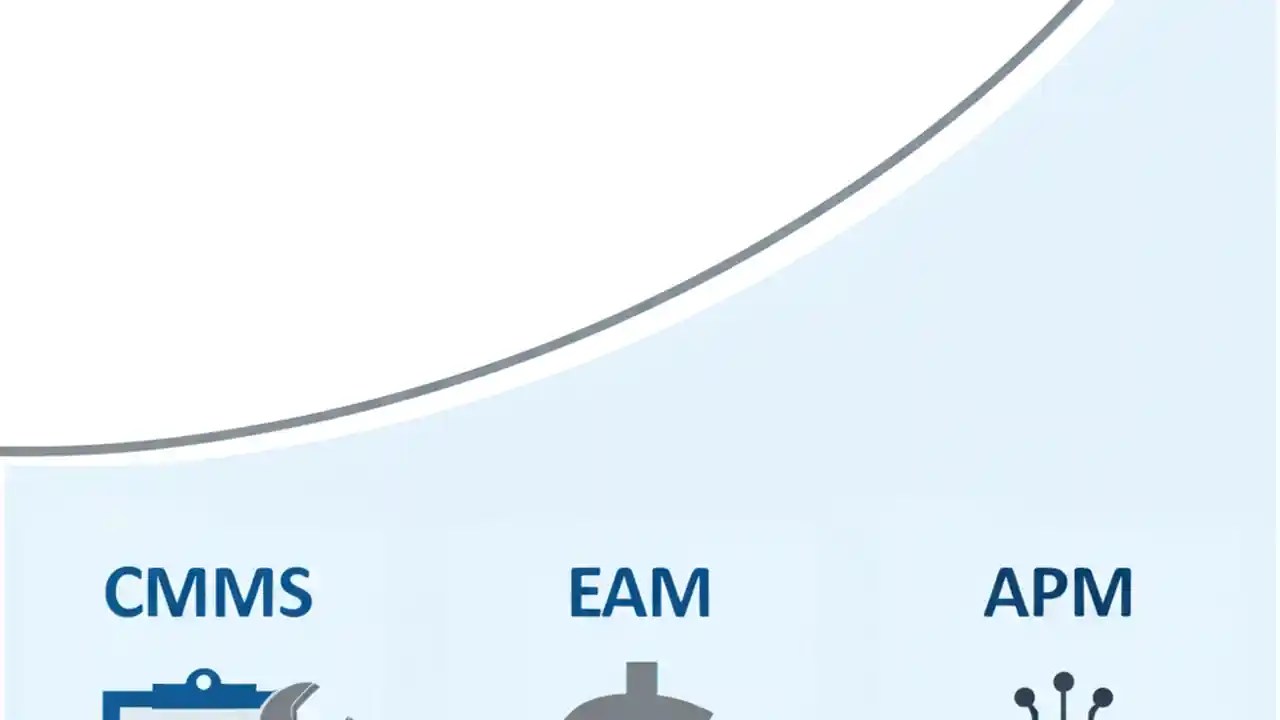 CMMS

EAM

APM