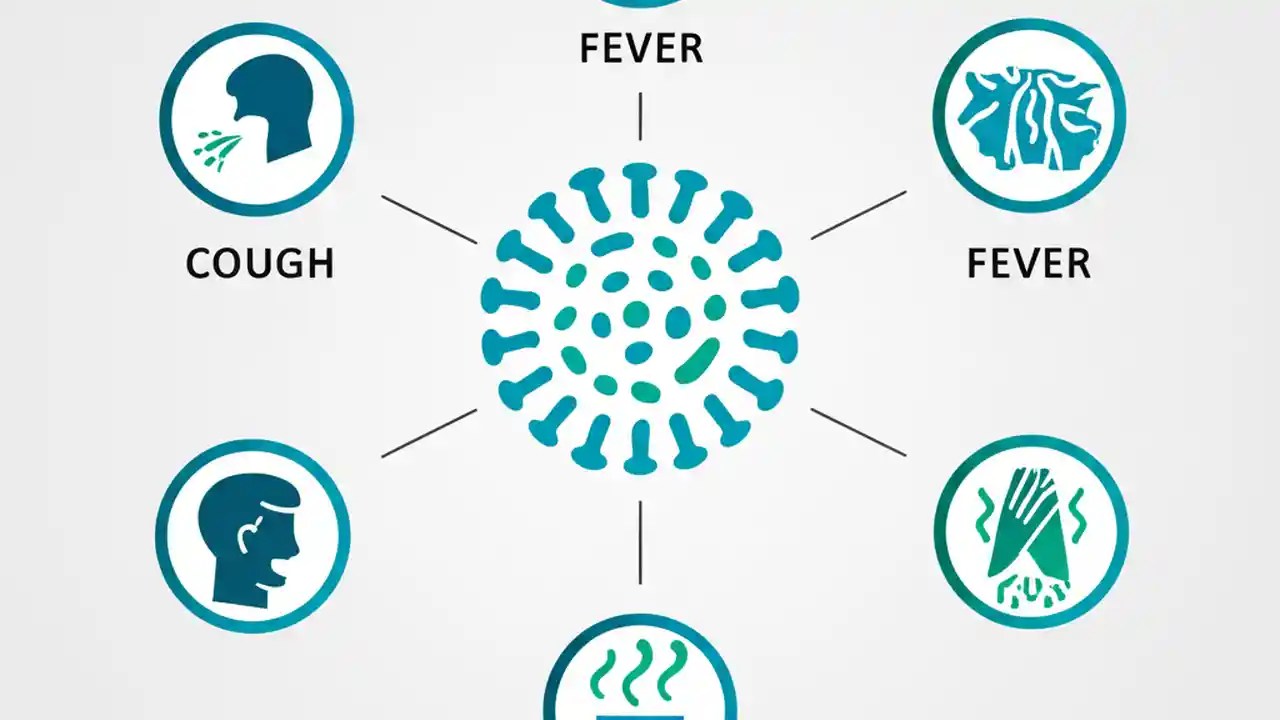 FEVER

COUGH

FEVER