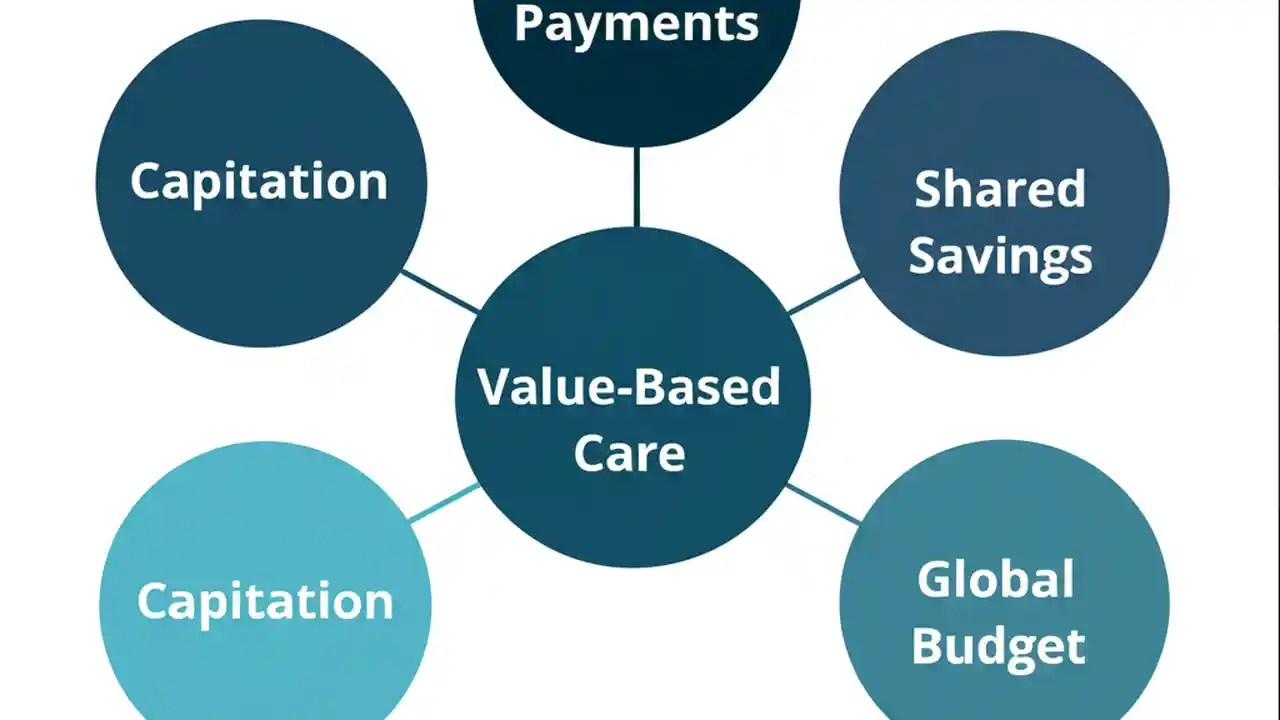 Payments

Capitation

Shared Savings

Value-Based Care

Capitation

Global Budget