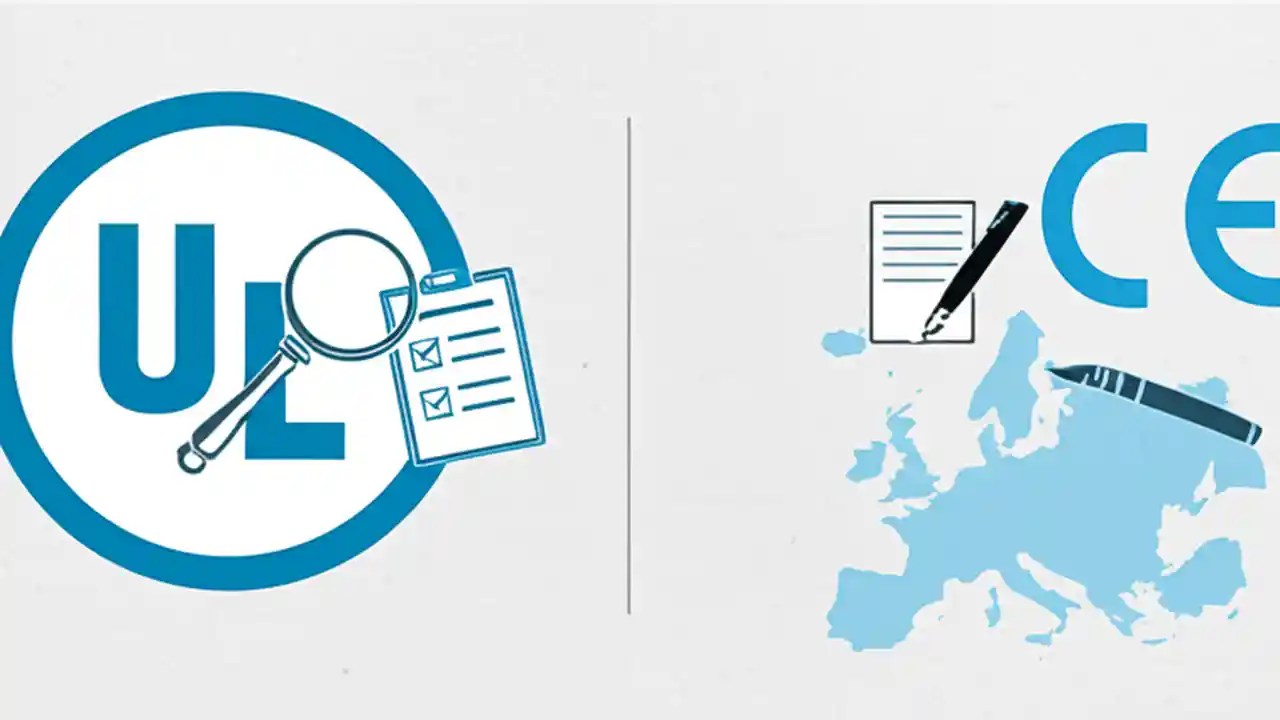 UL

CE