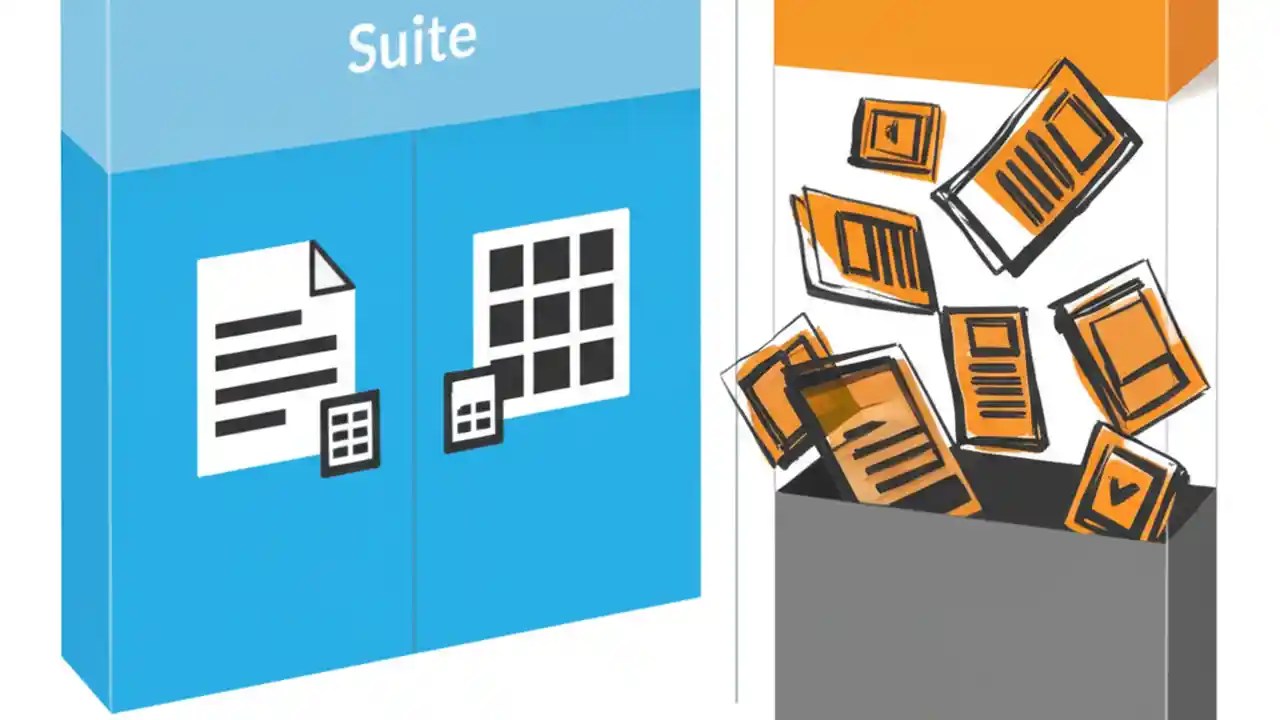 Suite