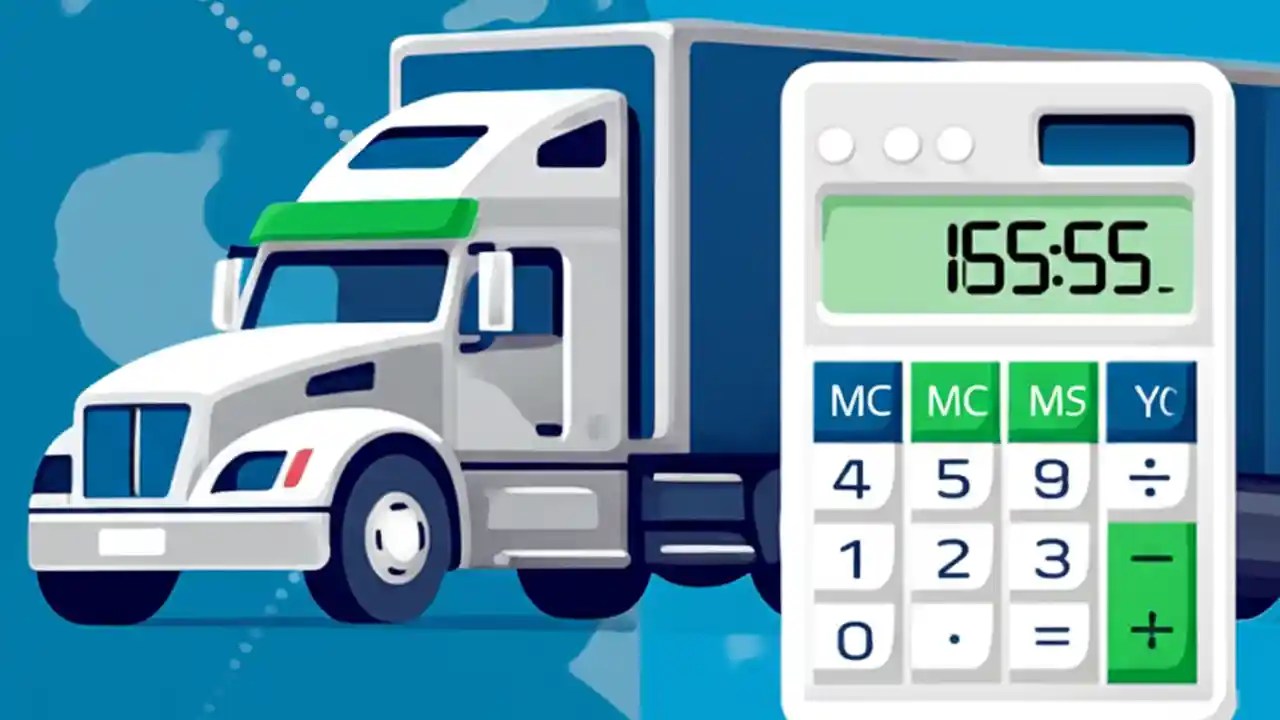 155:55

MC MC MS YC
4 5 9 ÷
1 2 3 −
0 . = +