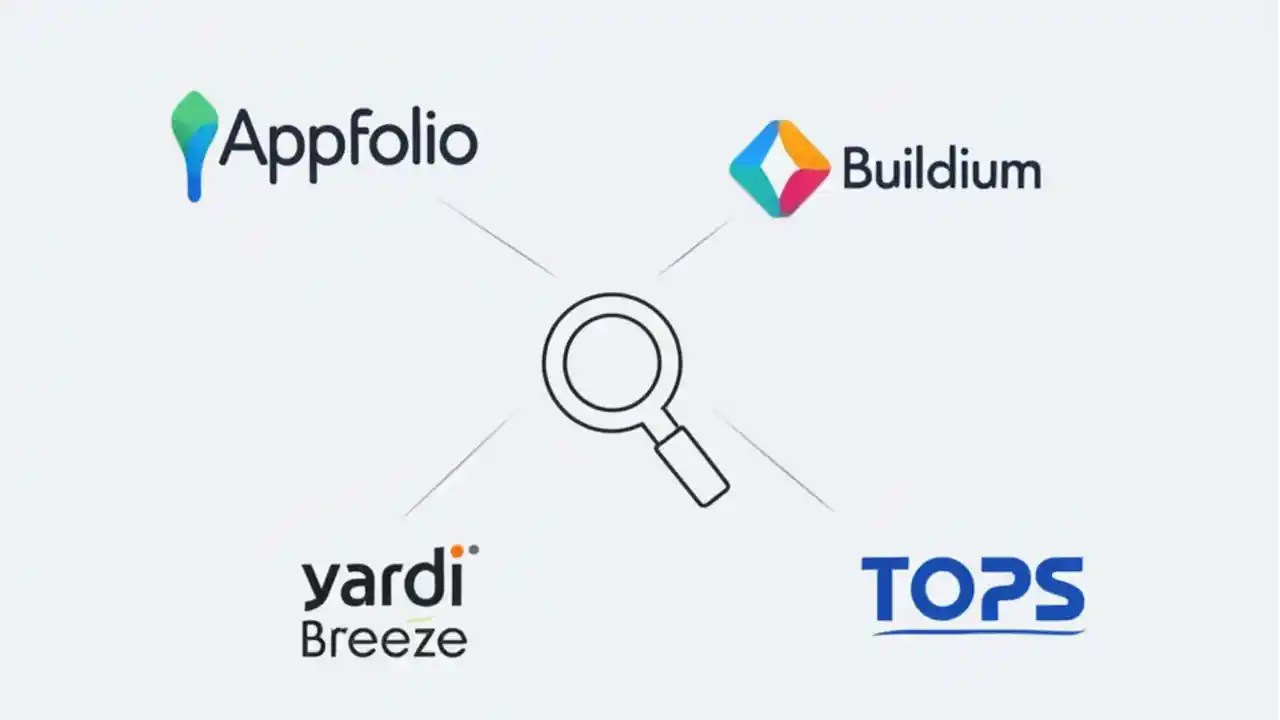 Appfolio

Buildium

yardi
Breeze

TOPS