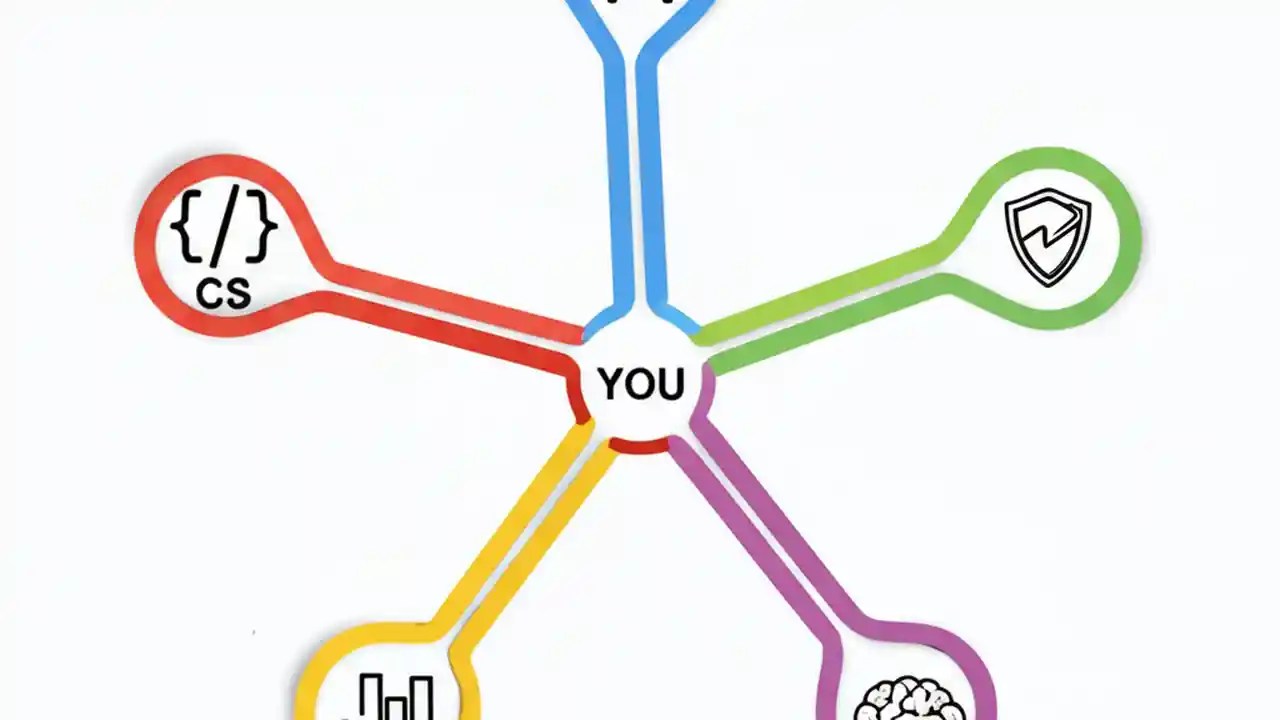 {/}
CS

YOU