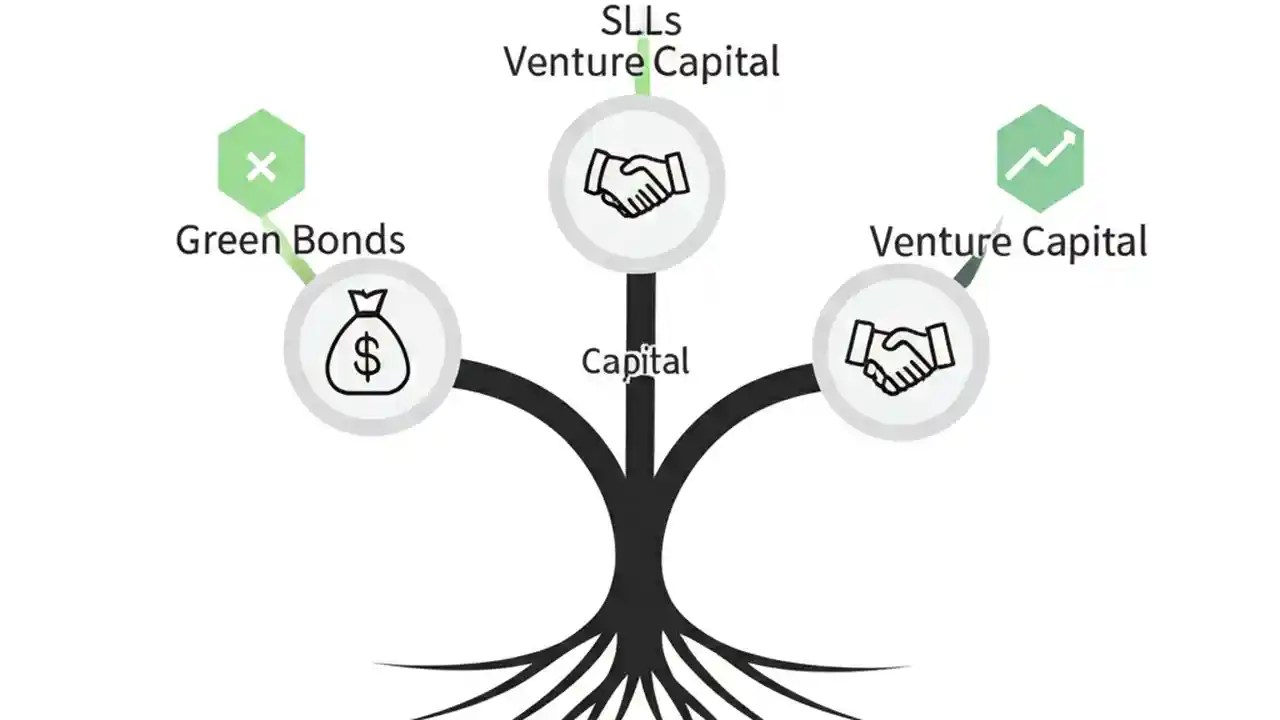 SLLs
Venture Capital

Green Bonds

Venture Capital

$

Capital