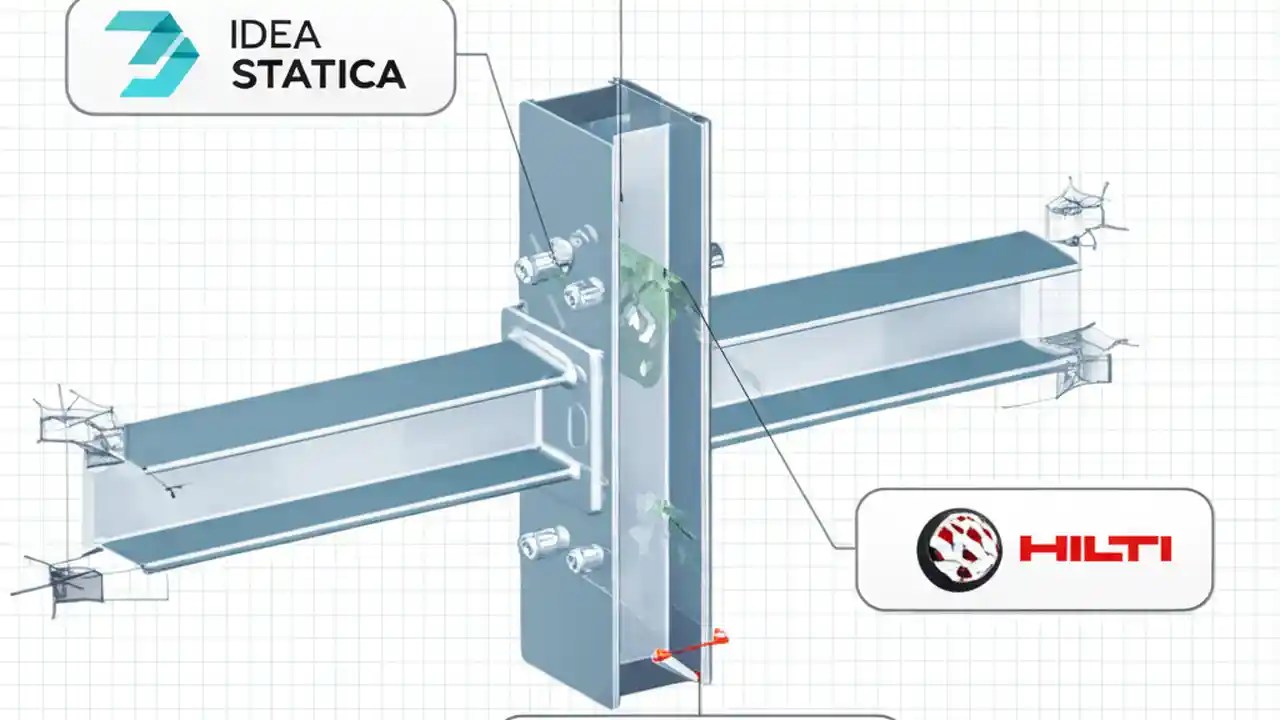 IDEA
STATICA

HILTI