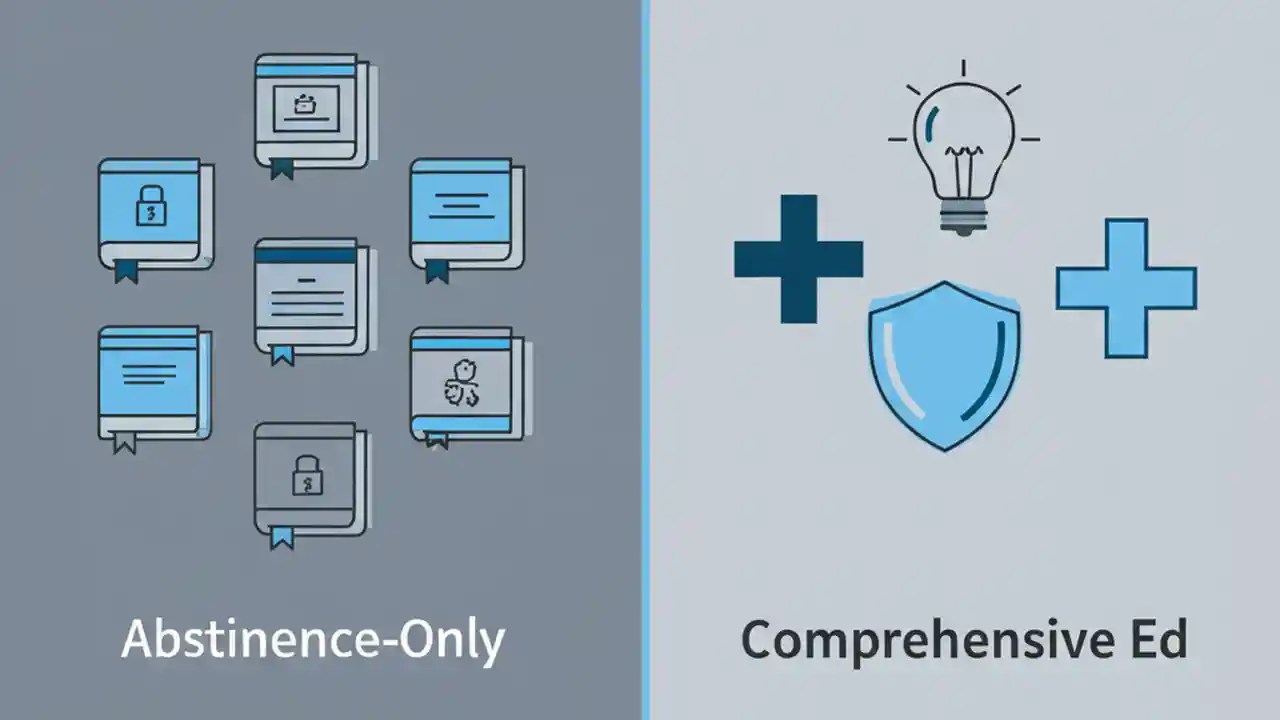 Abstinence-Only

Comprehensive Ed