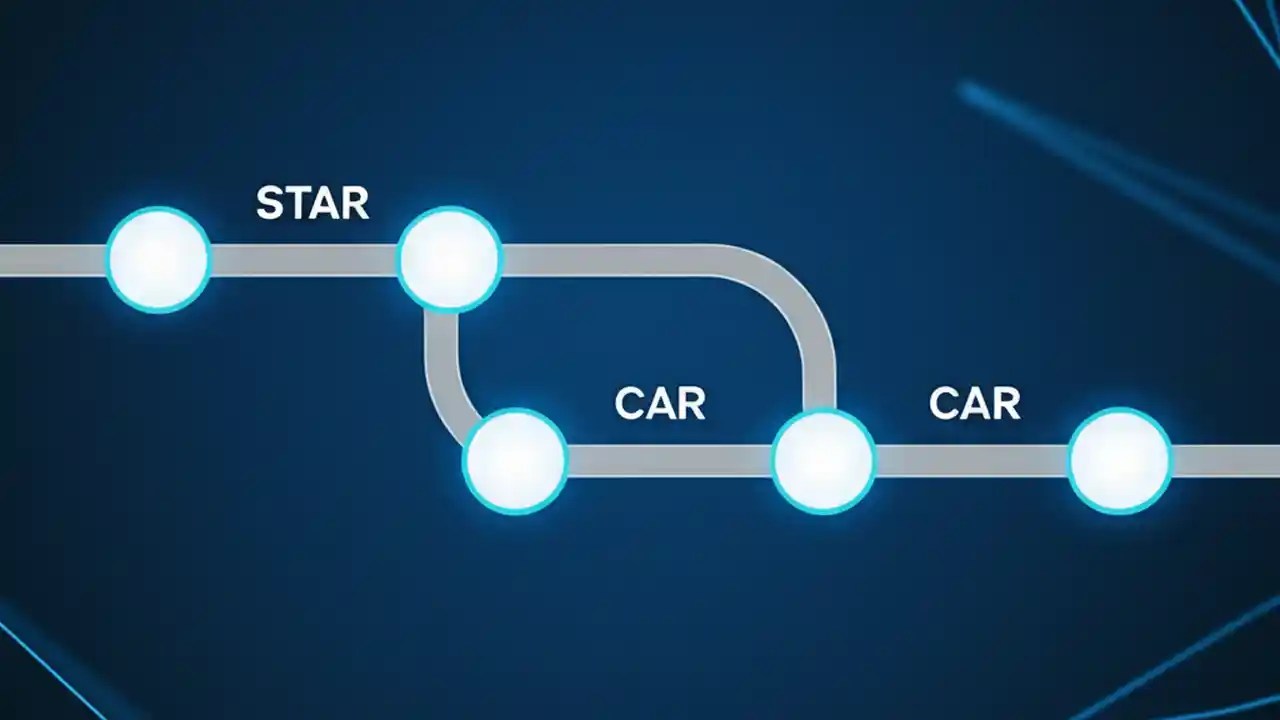 STAR

CAR

CAR