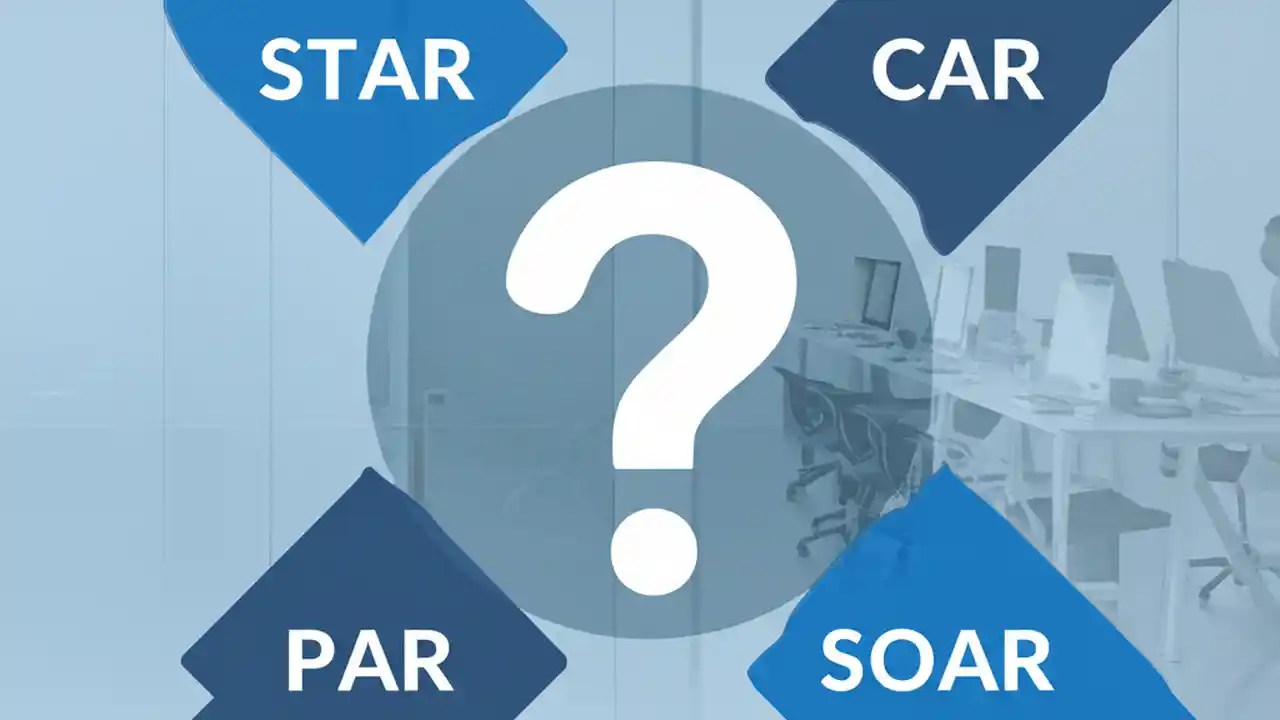 STAR

CAR

?

PAR

SOAR