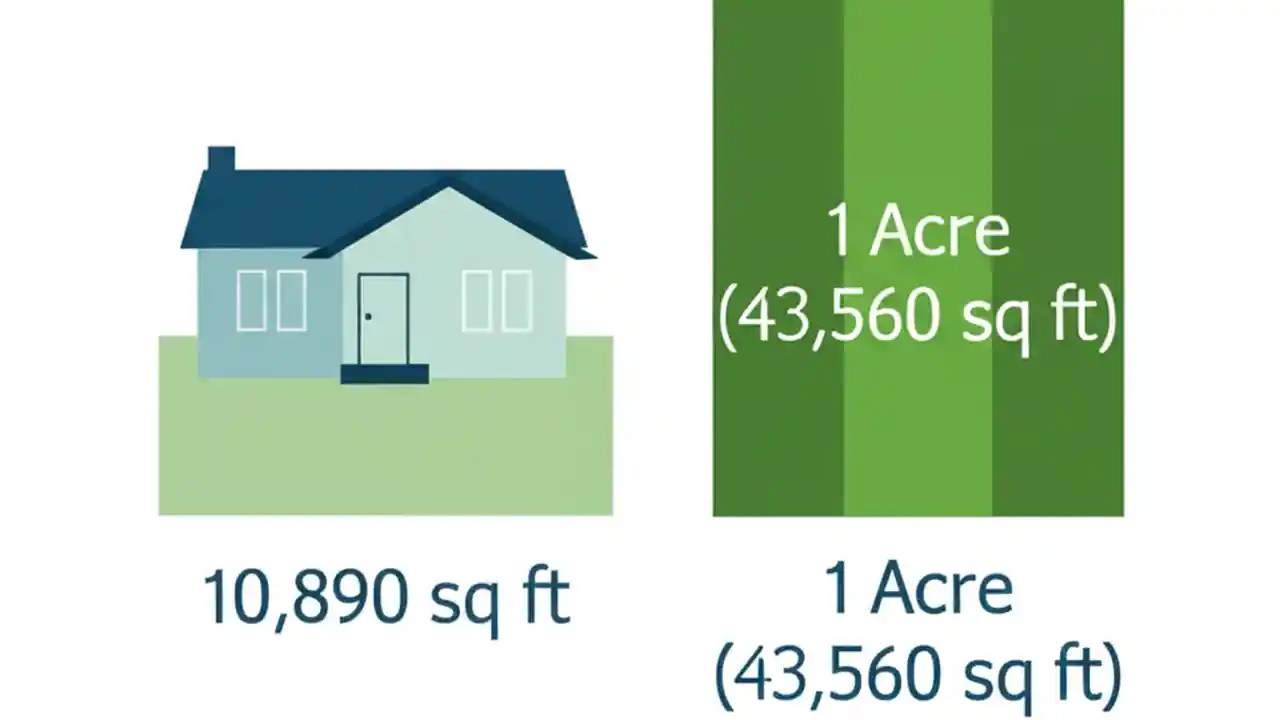 1 Acre
(43,560 sq ft)

10,890 sq ft

1 Acre
(43,560 sq ft)