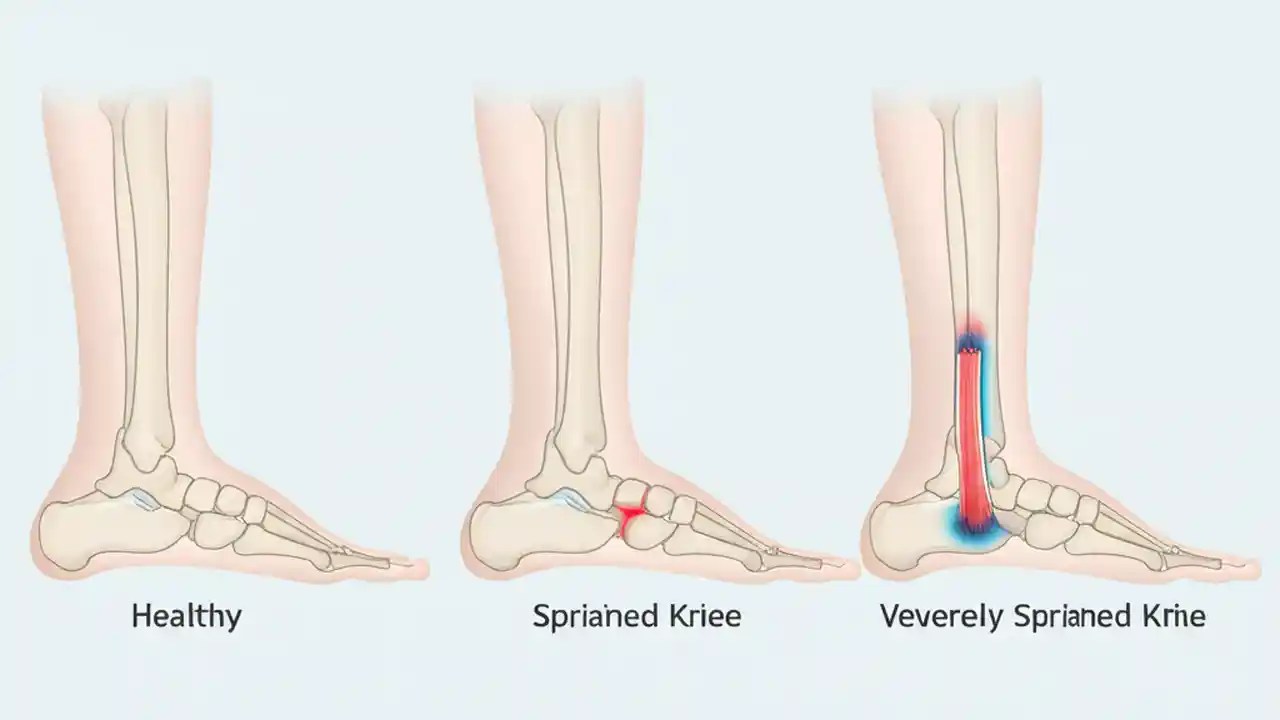 Healthy

Sprianed Kriee

Veverely Sprianed Krine