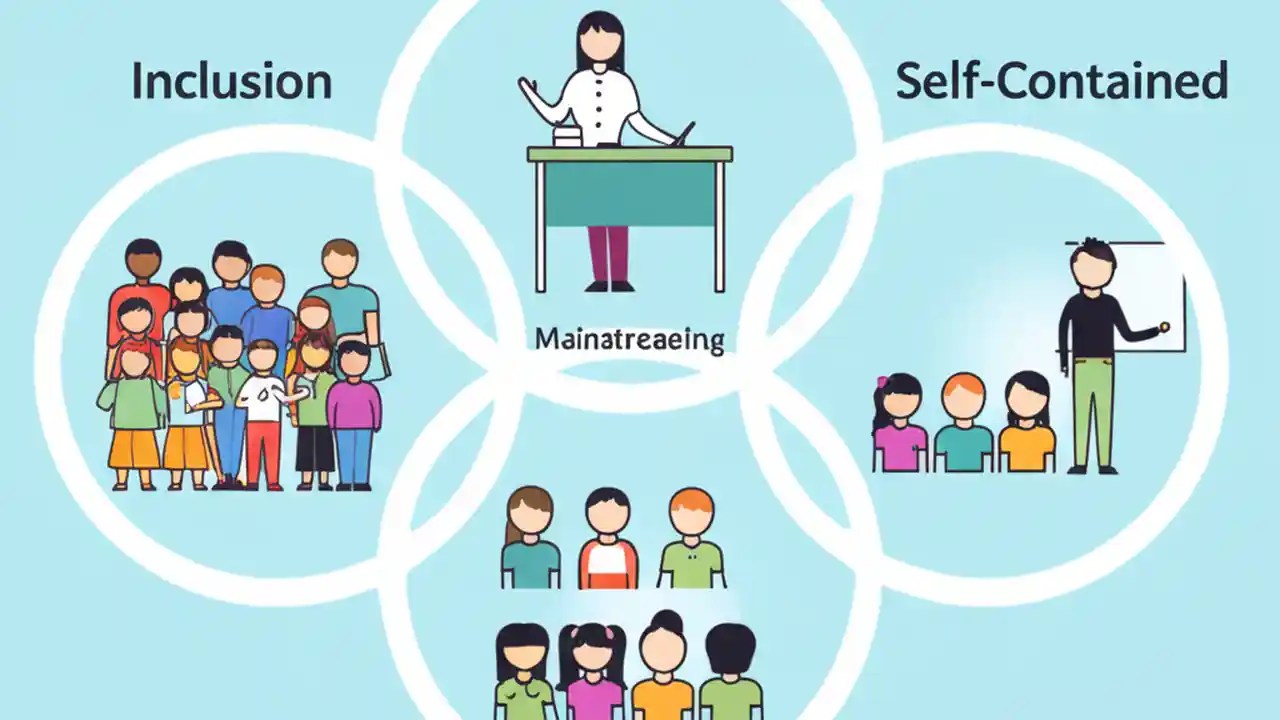 Inclusion

Self-Contained

Mainatreaeing