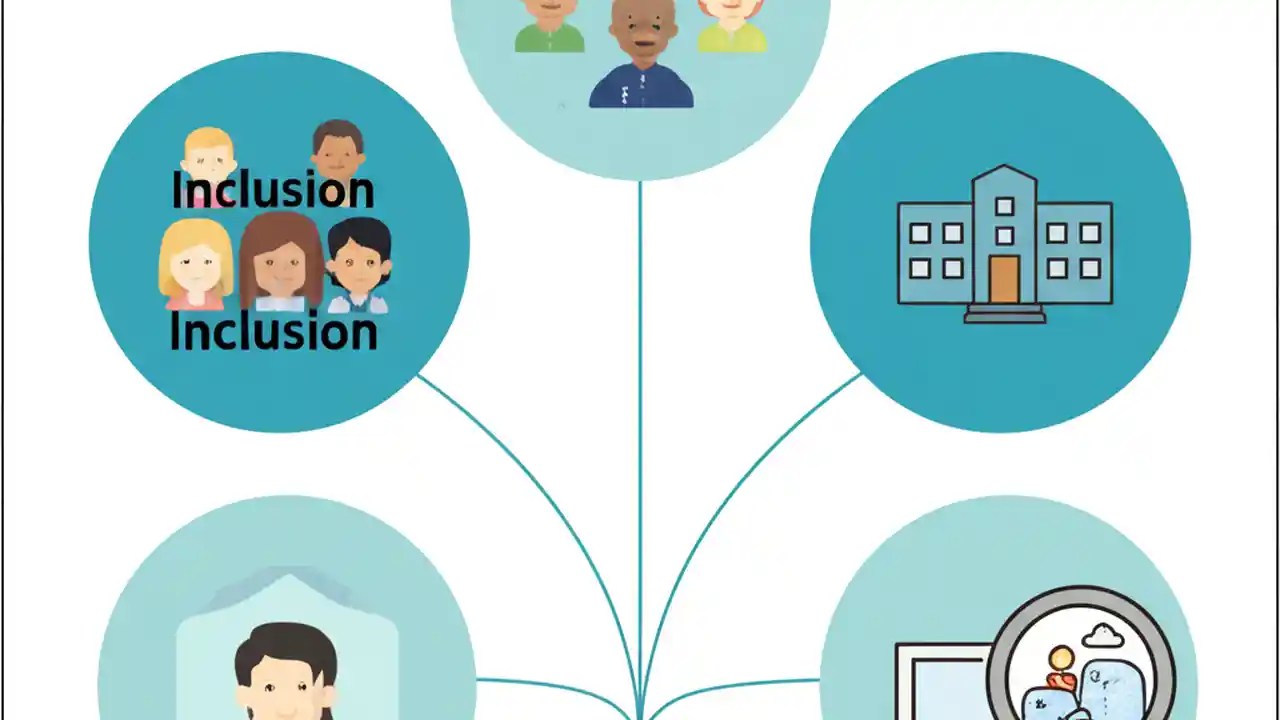 Inclusion
Inclusion